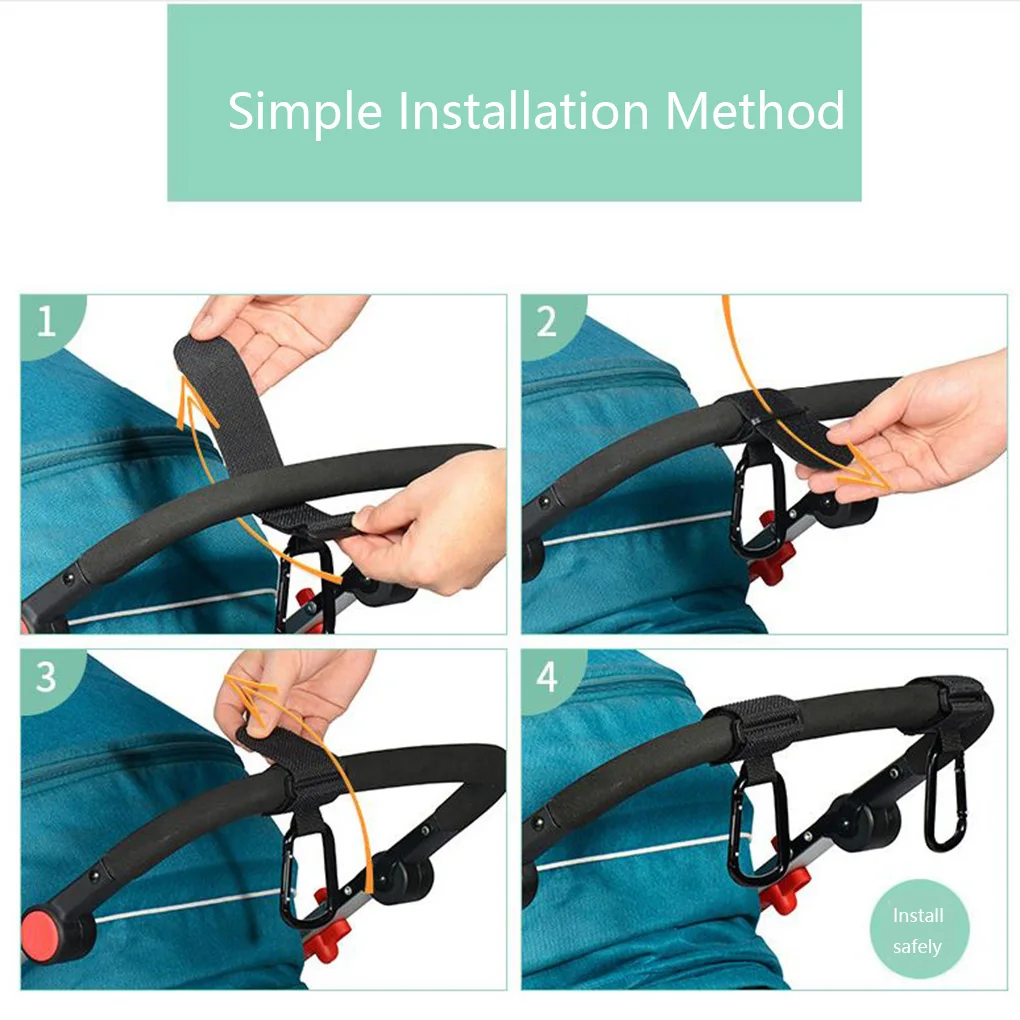 Simple Installation Method

1

2

3

4

Install safely