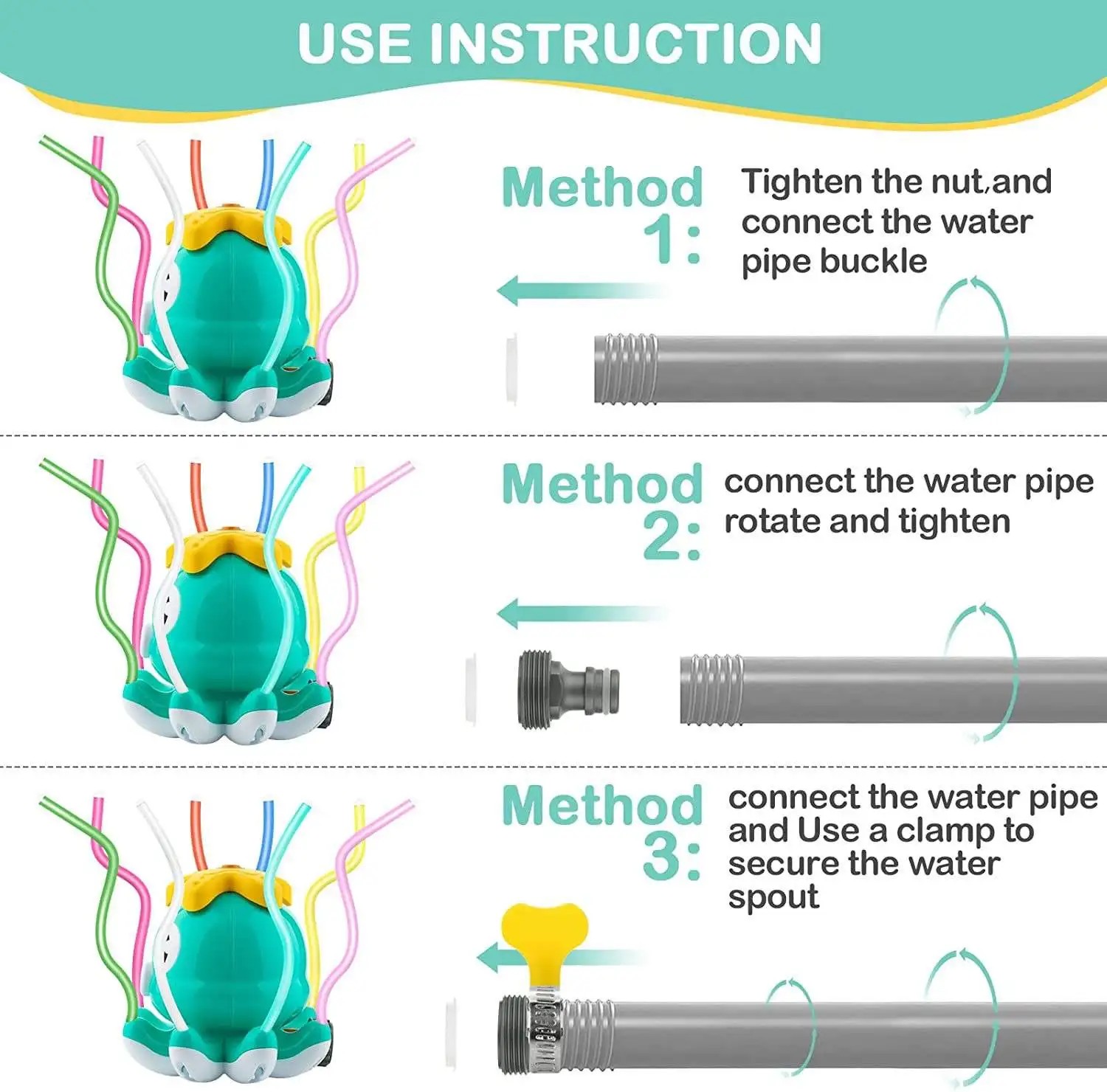 USE INSTRUCTION

Method 1: Tighten the nut,and connect the water pipe buckle

Method 2: connect the water pipe rotate and tighten

Method 3: connect the water pipe and Use a clamp to secure the water spout