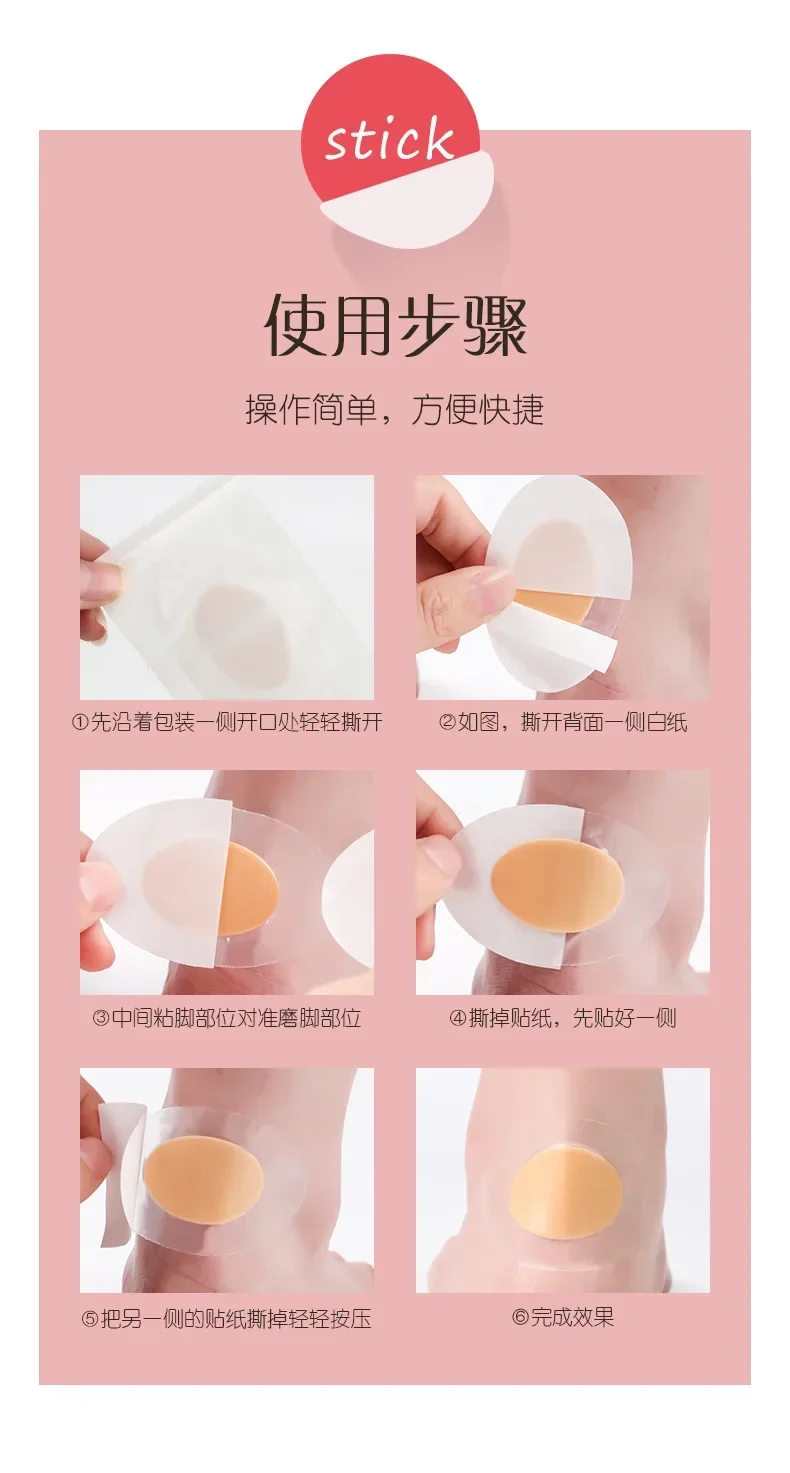 stick

使用步骤

操作简单，方便快捷

①先沿着包装一侧开口处轻轻撕开

②如图，撕开背面一侧白纸

③中间粘脚部位对准磨脚部位

④撕掉贴纸，先贴好一侧

⑤把另一侧的贴纸撕掉轻轻按压

⑥完成效果