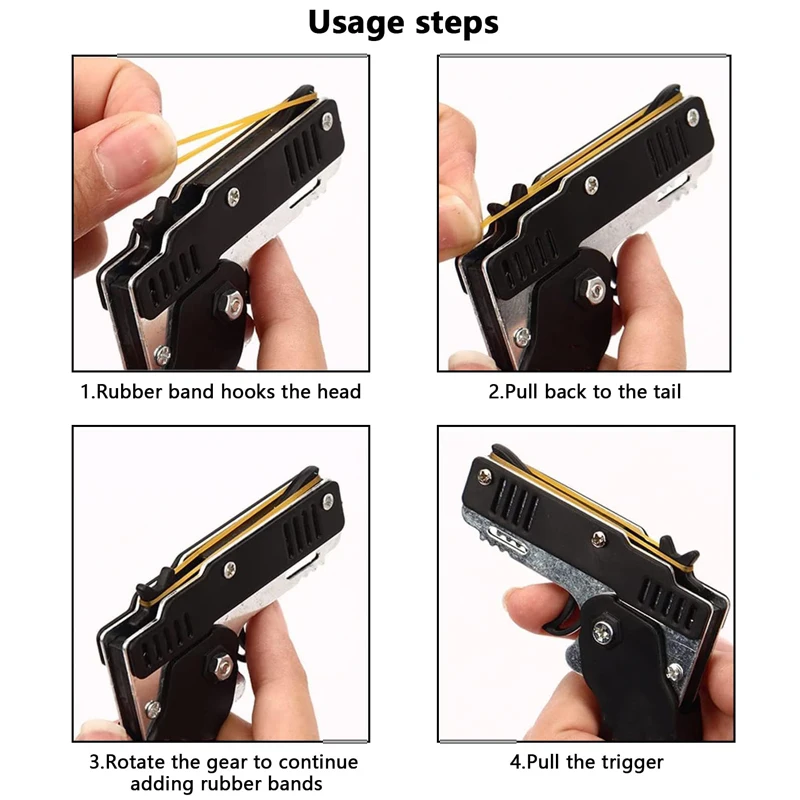 Usage steps

1.Rubber band hooks the head

2.Pull back to the tail

3.Rotate the gear to continue adding rubber bands

4.Pull the trigger