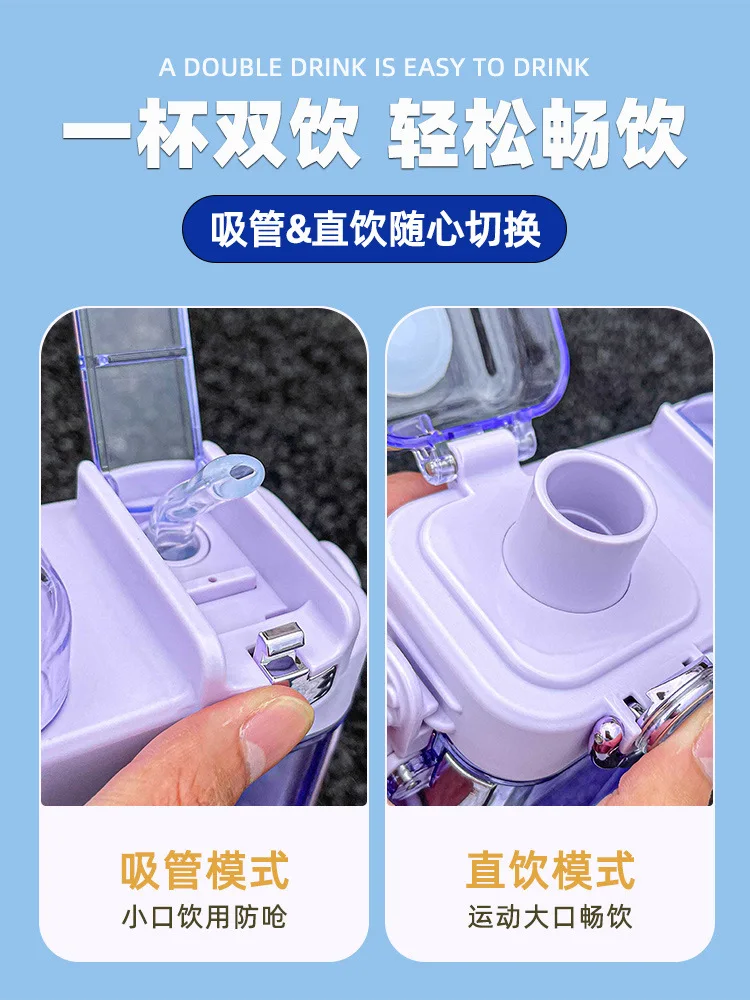 A DOUBLE DRINK IS EASY TO DRINK

一杯双饮 轻松畅饮

吸管&直饮随心切换

吸管模式
小口饮用防呛

直饮模式
运动大口畅饮