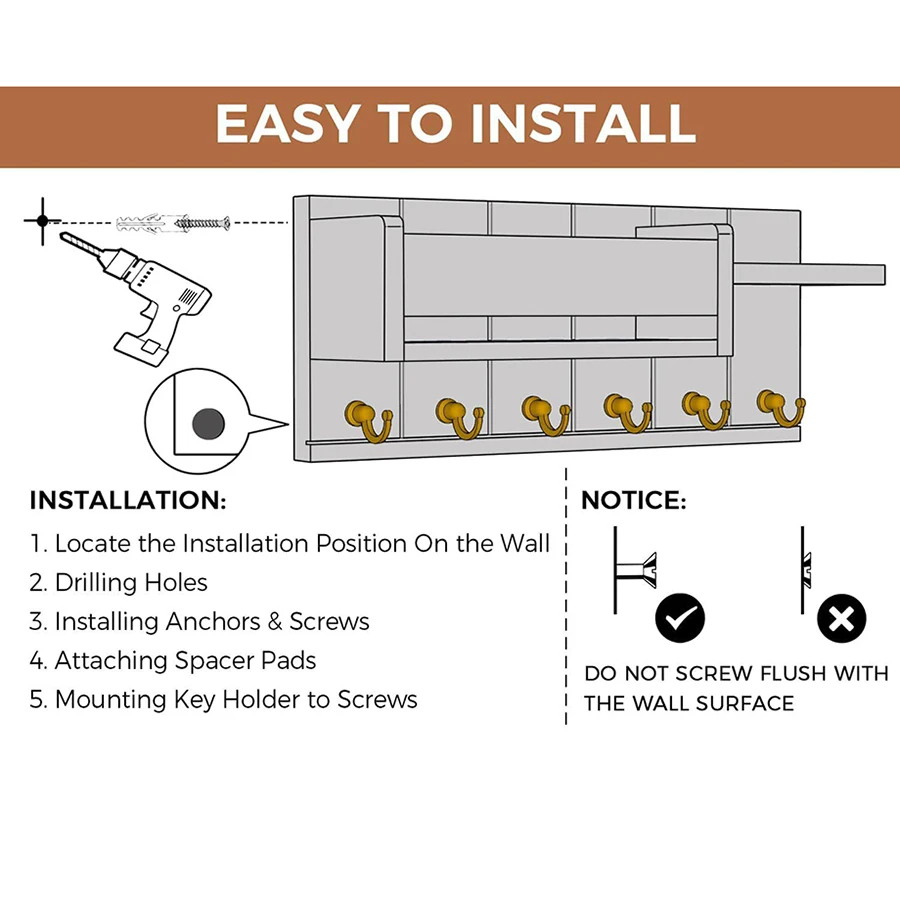 EASY TO INSTALL

INSTALLATION:

1. Locate the Installation Position On the Wall
2. Drilling Holes
3. Installing Anchors & Screws
4. Attaching Spacer Pads
5. Mounting Key Holder to Screws

NOTICE:

DO NOT SCREW FLUSH WITH THE WALL SURFACE