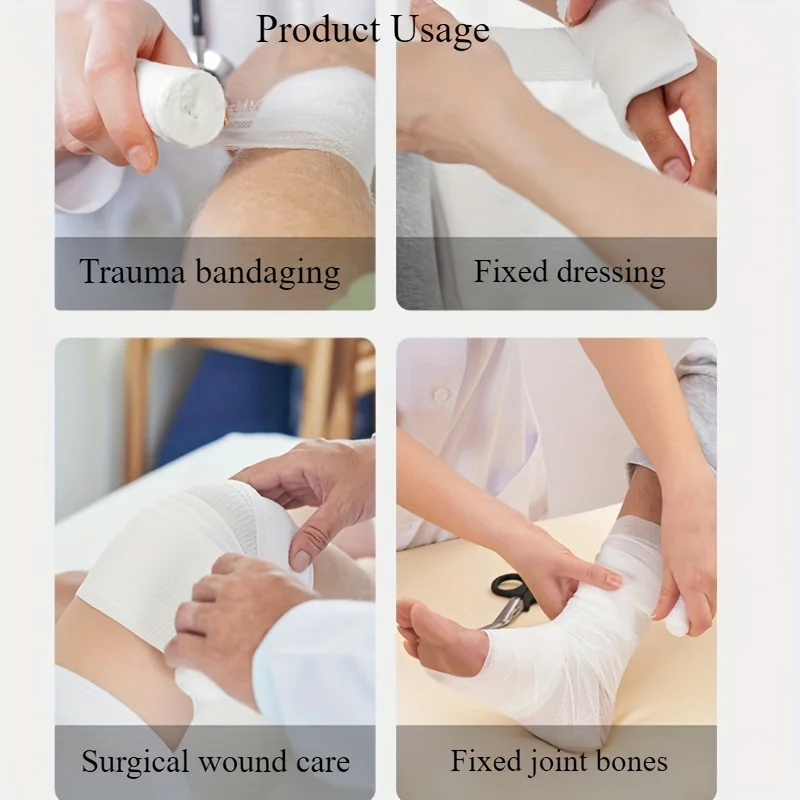 Product Usage

Trauma bandaging

Fixed dressing

Surgical wound care

Fixed joint bones