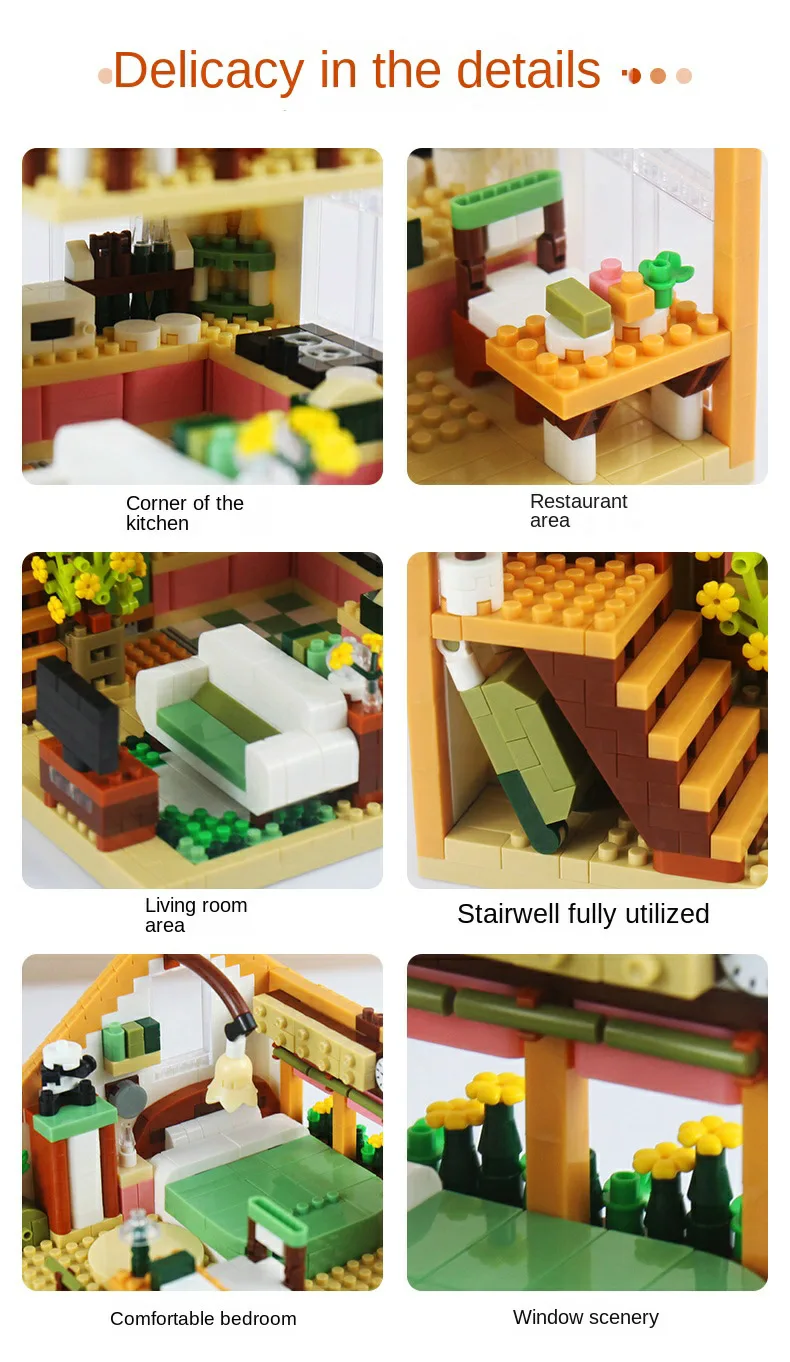 Delicacy in the details

Corner of the kitchen

Restaurant area

Living room area

Stairwell fully utilized

Comfortable bedroom

Window scenery