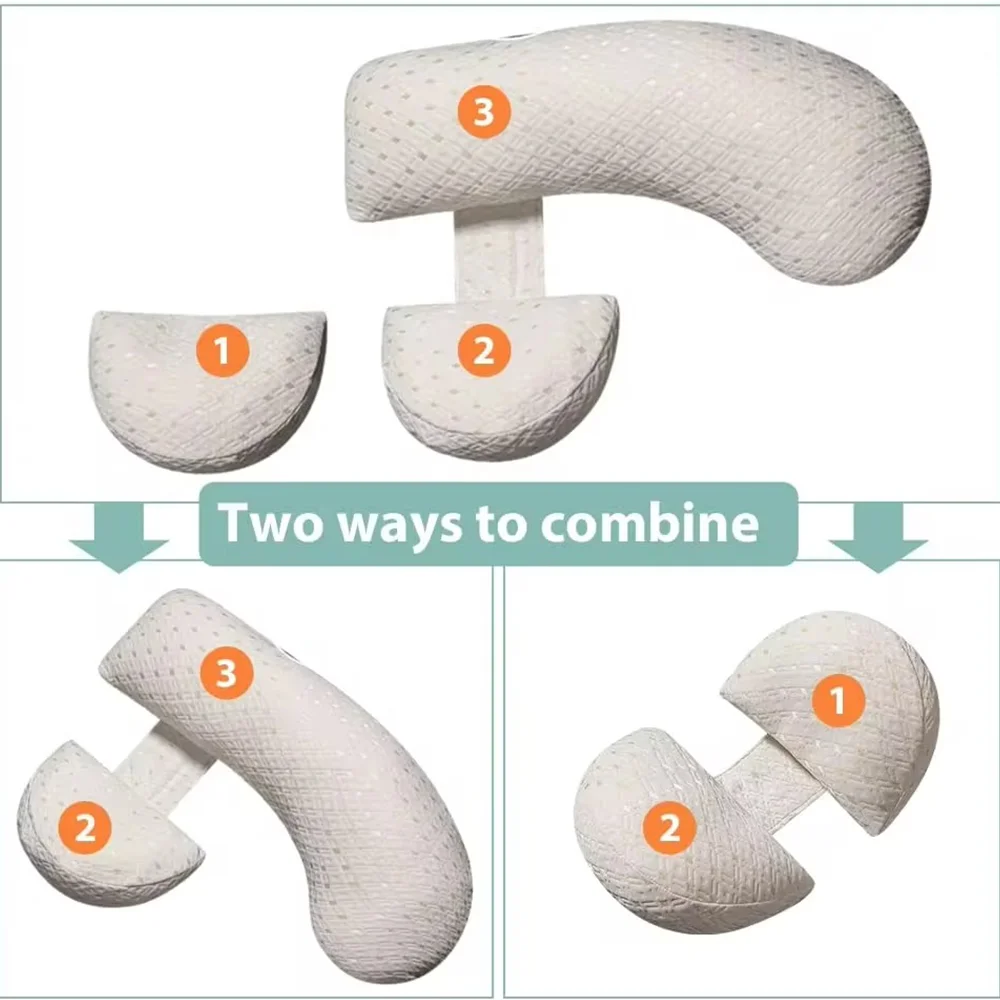 3

1

2

Two ways to combine

3

2

1

2