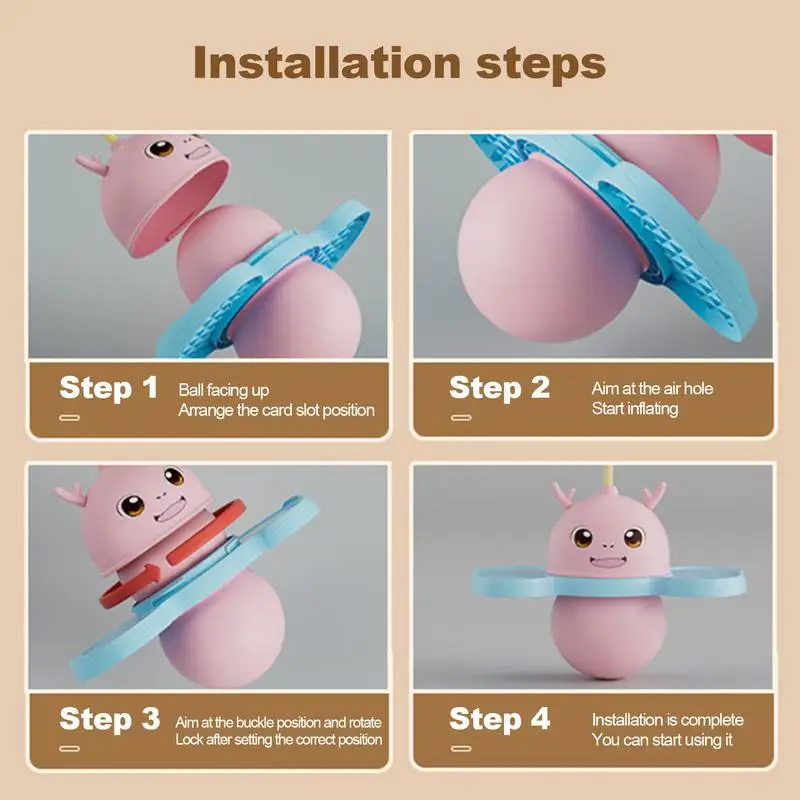 Installation steps

Step 1
Ball facing up
Arrange the card slot position

Step 2
Aim at the air hole
Start inflating

Step 3
Aim at the buckle position and rotate
Lock after setting the correct position

Step 4
Installation is complete
You can start using it