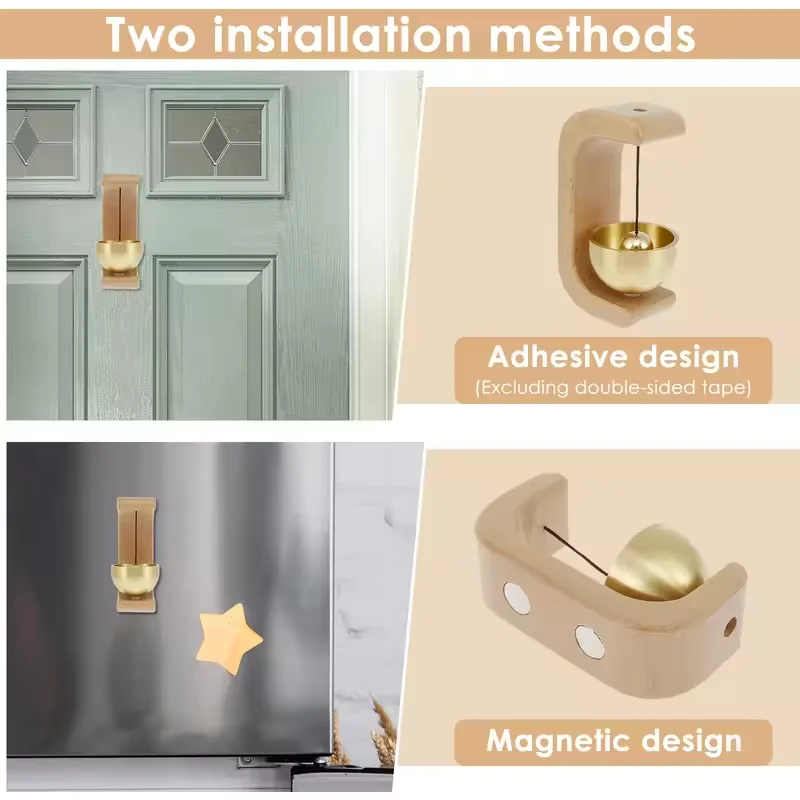 Two installation methods

Adhesive design
(Excluding double-sided tape)

Magnetic design