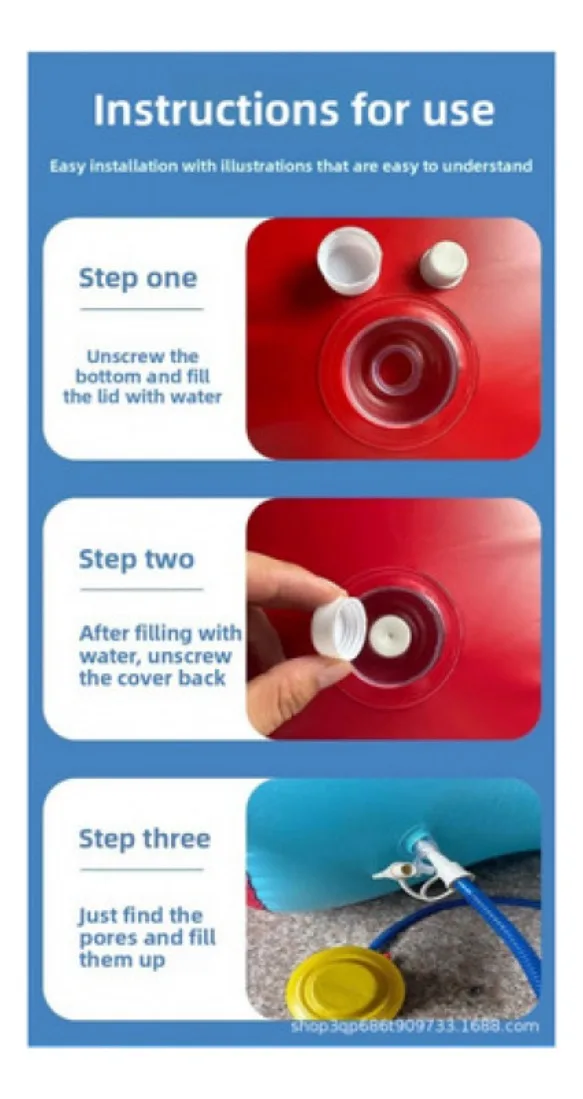 Instructions for use

Easy installation with illustrations that are easy to understand

Step one

Unscrew the bottom and fill the lid with water

Step two

After filling with water, unscrew the cover back

Step three

Just find the pores and fill them up

shop3qp686t909733.1688.com