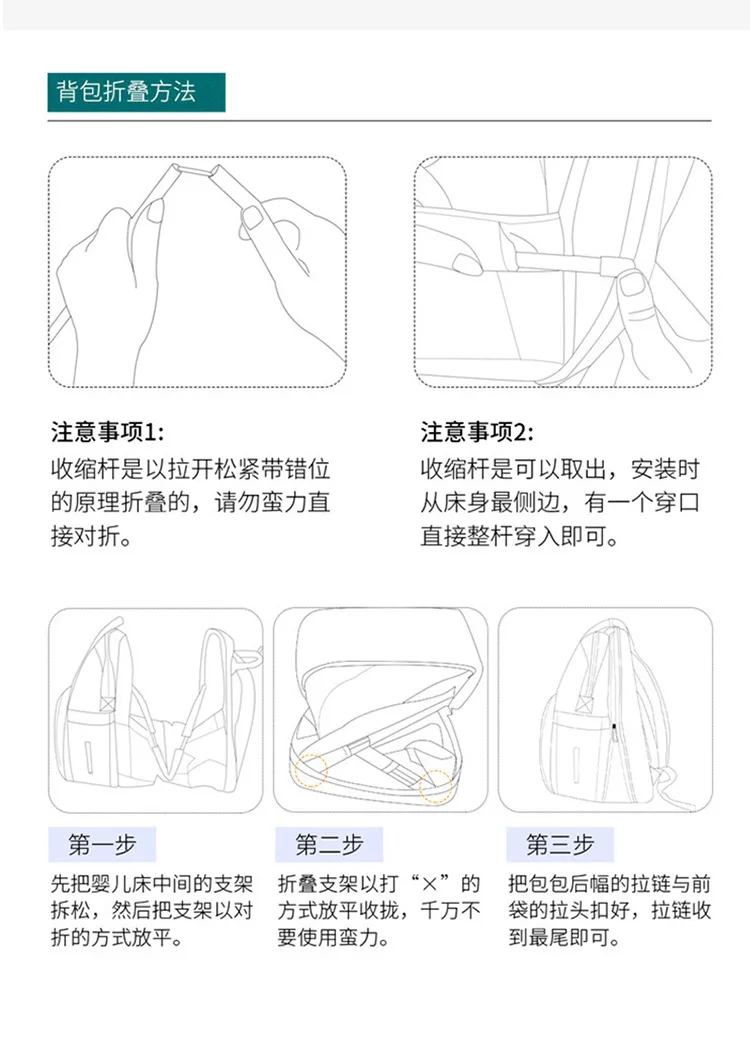 背包折叠方法

注意事项1:
收缩杆是以拉开松紧带错位的原理折叠的，请勿蛮力直接对折。

注意事项2:
收缩杆是可以取出，安装时从床身最侧边，有一个穿口直接整杆穿入即可。

第一步
先把婴儿床中间的支架拆松，然后把支架以对折的方式放平。

第二步
折叠支架以打“×”的方式放平收拢，千万不要使用蛮力。

第三步
把包包后幅的拉链与前袋的拉头扣好，拉链收到最尾即可。