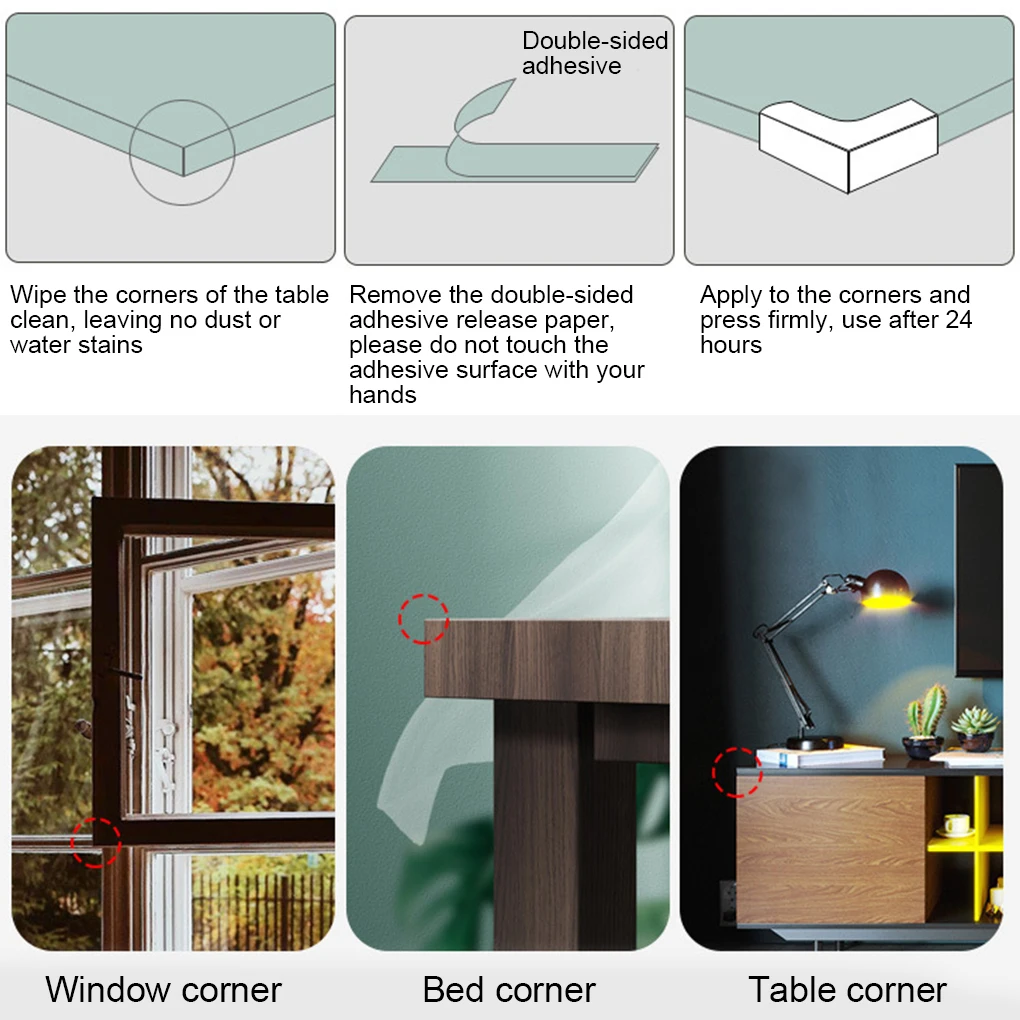 Double-sided adhesive

Wipe the corners of the table clean, leaving no dust or water stains

Remove the double-sided adhesive release paper, please do not touch the adhesive surface with your hands

Apply to the corners and press firmly, use after 24 hours

Window corner

Bed corner

Table corner