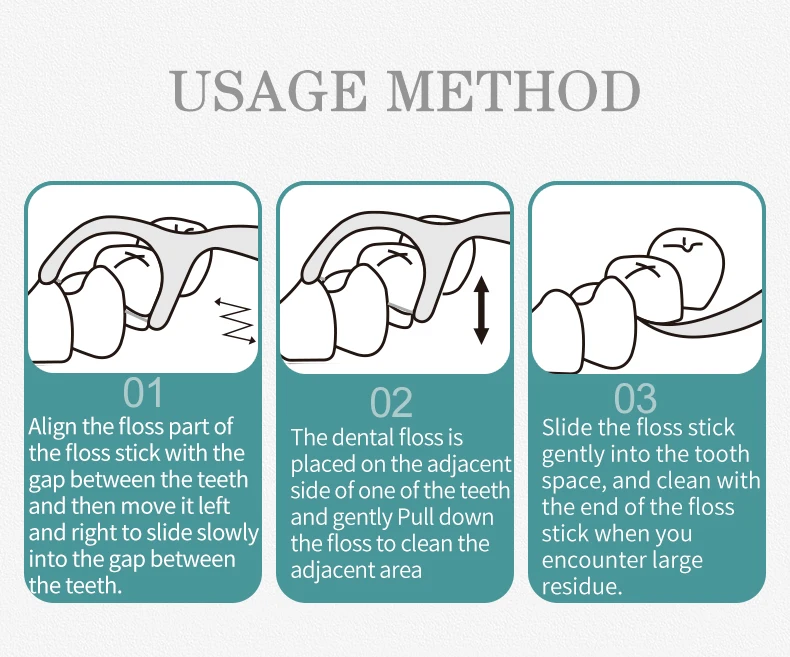 USAGE METHOD

01
Align the floss part of the floss stick with the gap between the teeth and then move it left and right to slide slowly into the gap between the teeth.

02
The dental floss is placed on the adjacent side of one of the teeth and gently Pull down the floss to clean the adjacent area

03
Slide the floss stick gently into the tooth space, and clean with the end of the floss stick when you encounter large residue.