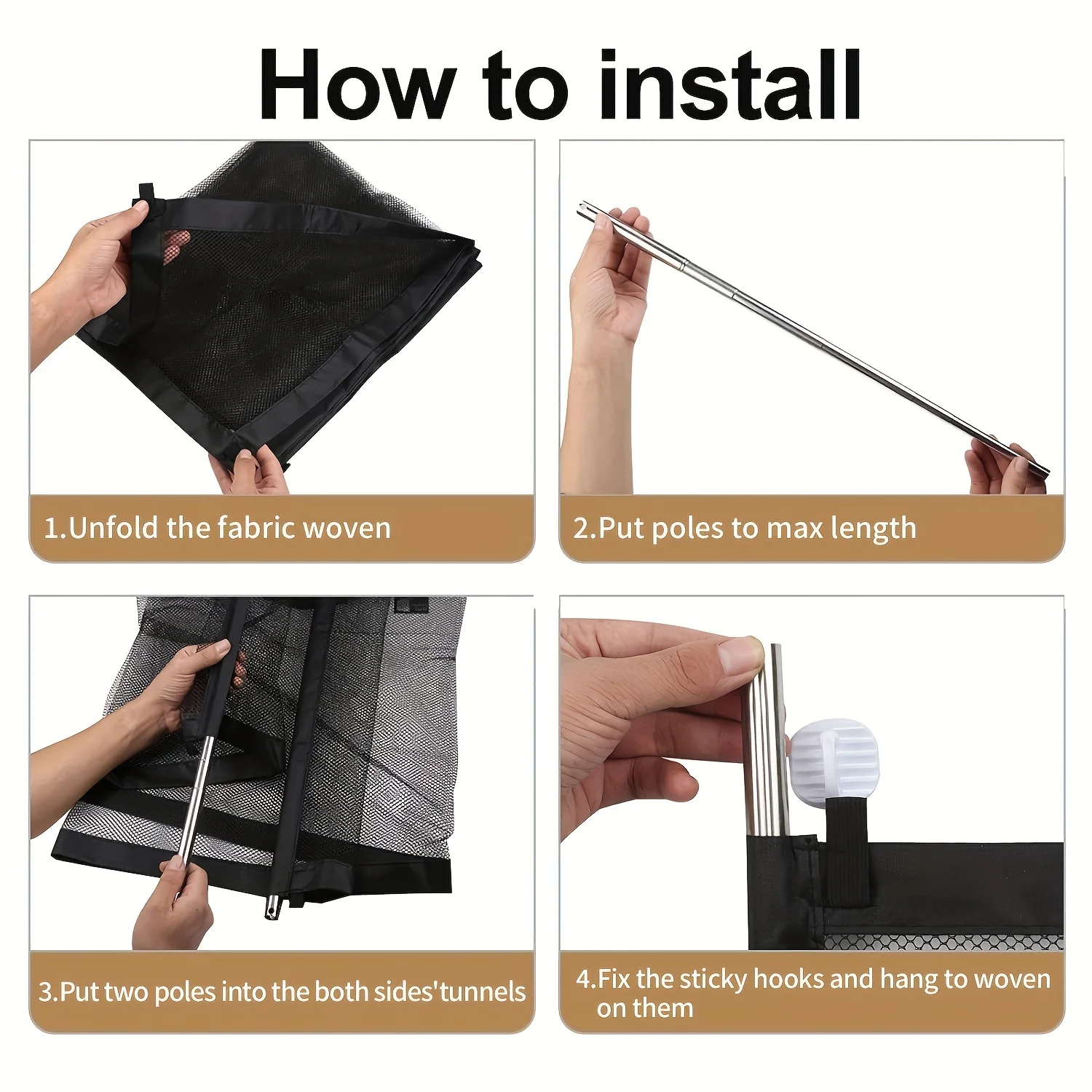 How to install

1.Unfold the fabric woven

2.Put poles to max length

3.Put two poles into the both sides'tunnels

4.Fix the sticky hooks and hang to woven on them