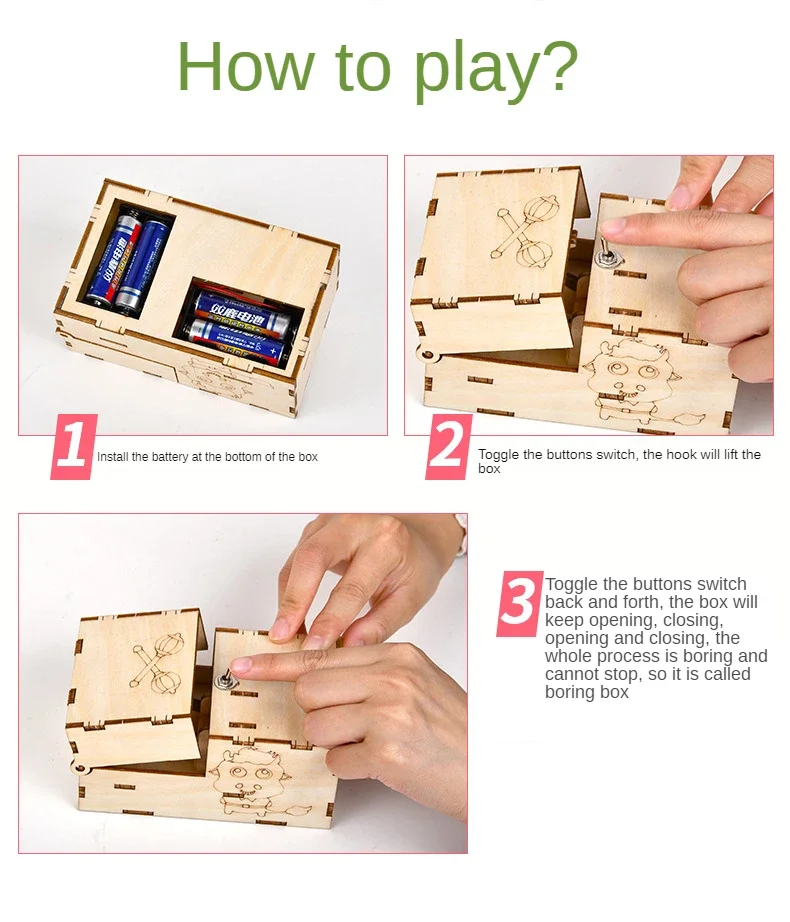 How to play?

1 Install the battery at the bottom of the box

2 Toggle the buttons switch, the hook will lift the box

3 Toggle the buttons switch back and forth, the box will keep opening, closing, opening and closing, the whole process is boring and cannot stop, so it is called boring box