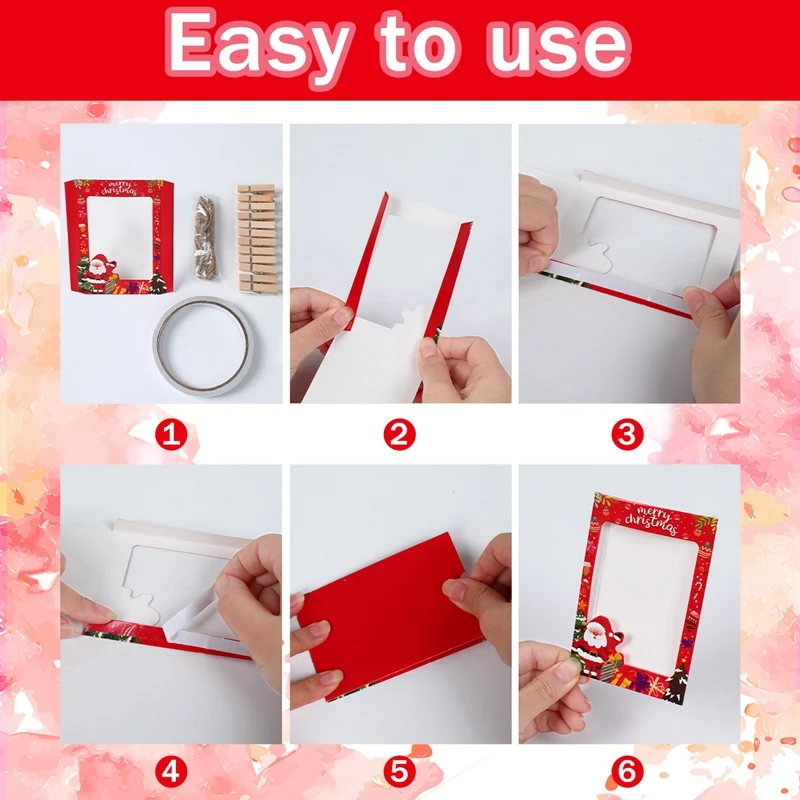 Easy to use

merry christmas

1

2

3

4

5

merry christmas

6