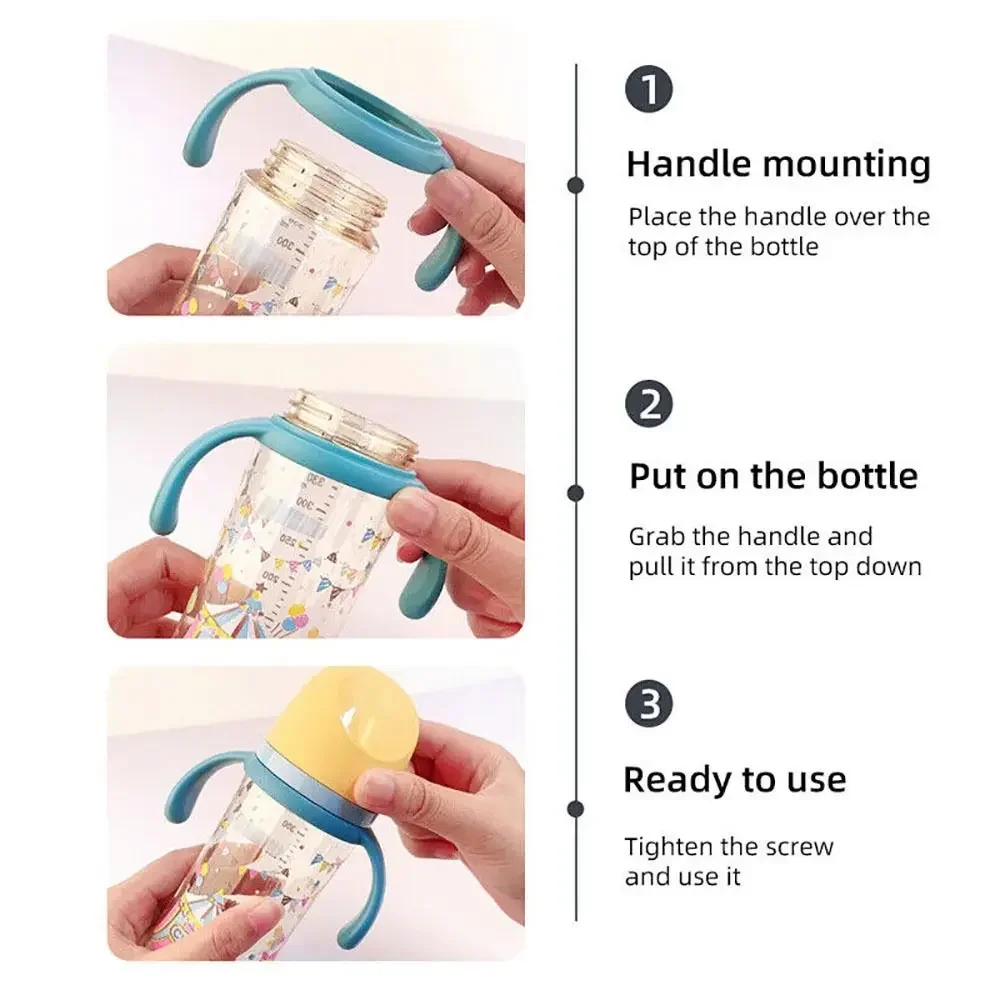 1

Handle mounting

Place the handle over the top of the bottle

2

Put on the bottle

Grab the handle and pull it from the top down

3

Ready to use

Tighten the screw and use it