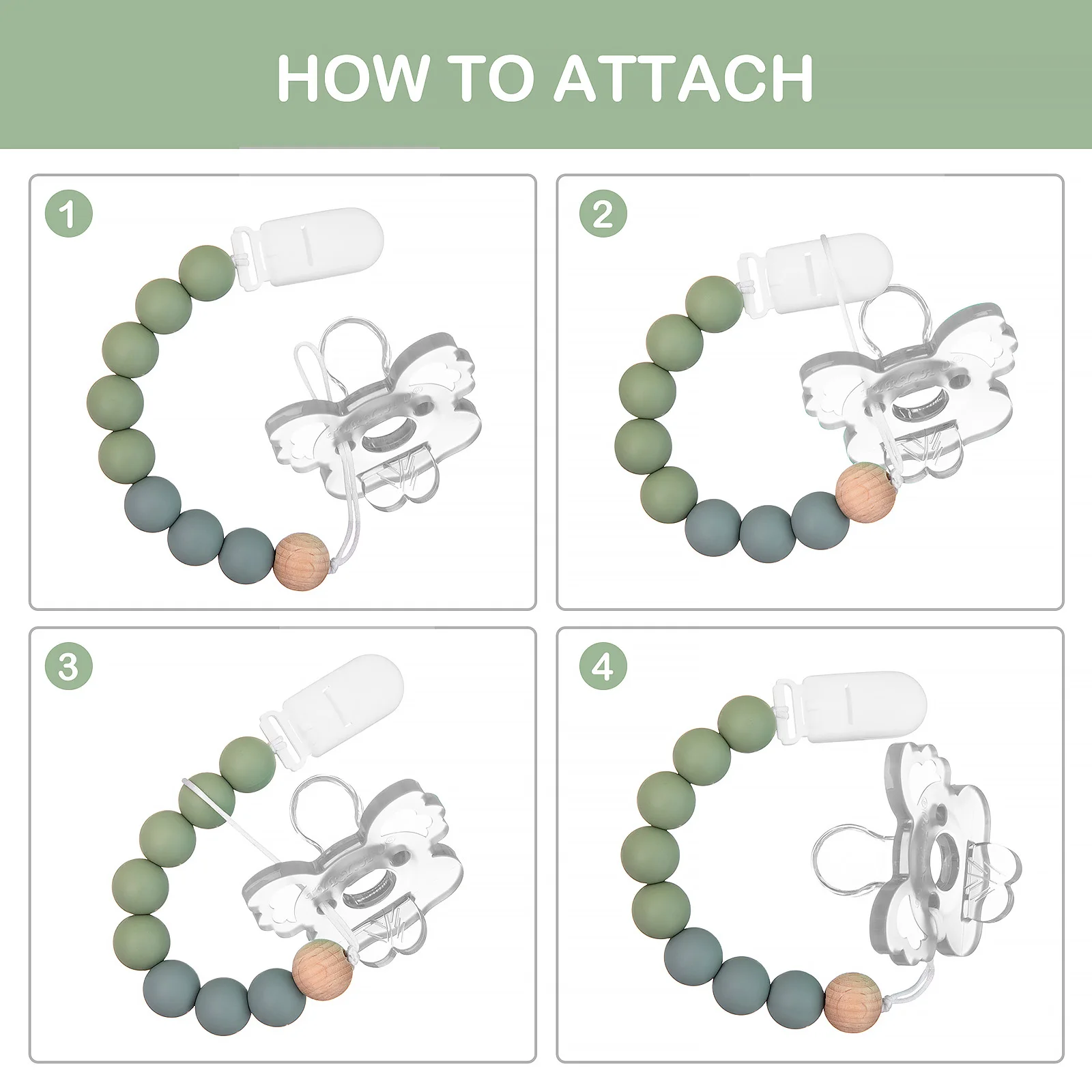 HOW TO ATTACH

1

2

3

4