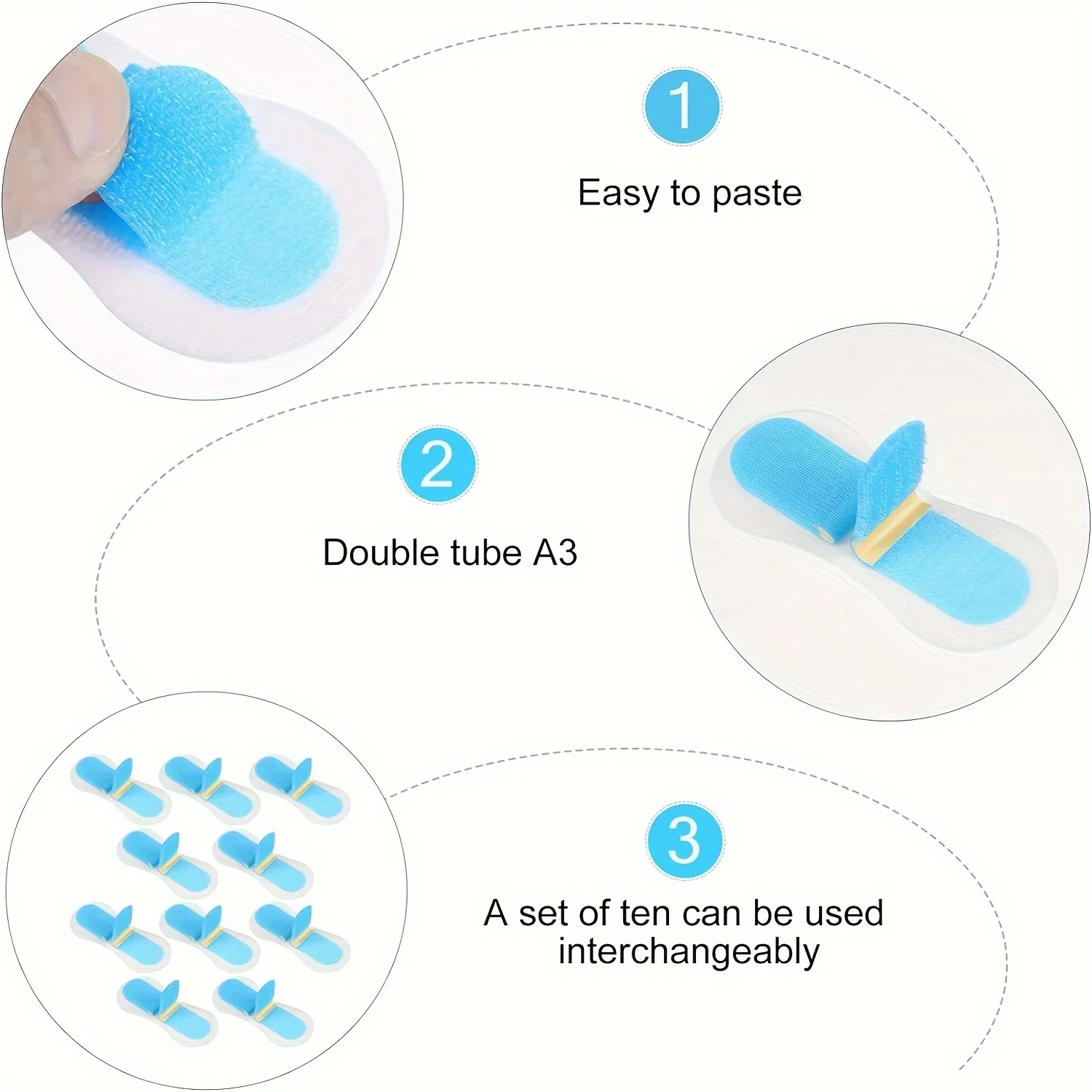 1

Easy to paste

2

Double tube A3

3

A set of ten can be used interchangeably