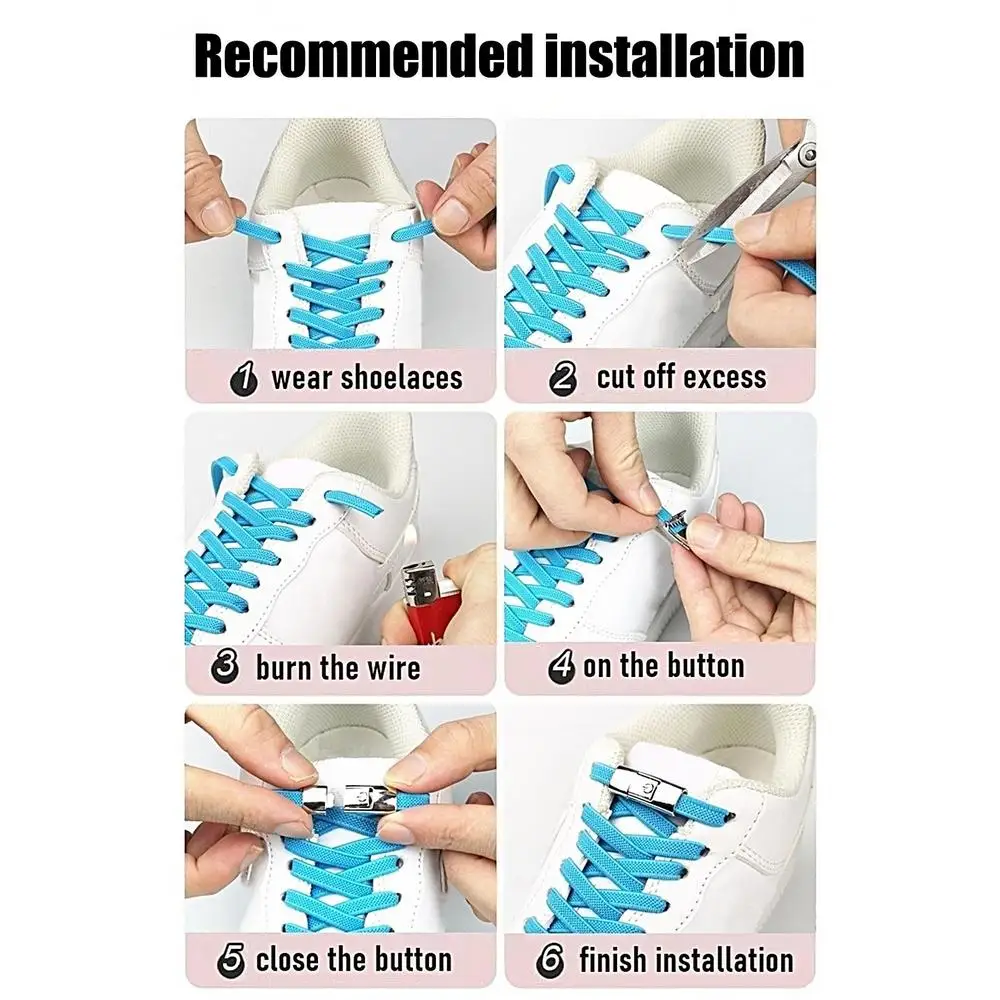 Recommended installation

1 wear shoelaces

2 cut off excess

3 burn the wire

4 on the button

5 close the button

6 finish installation