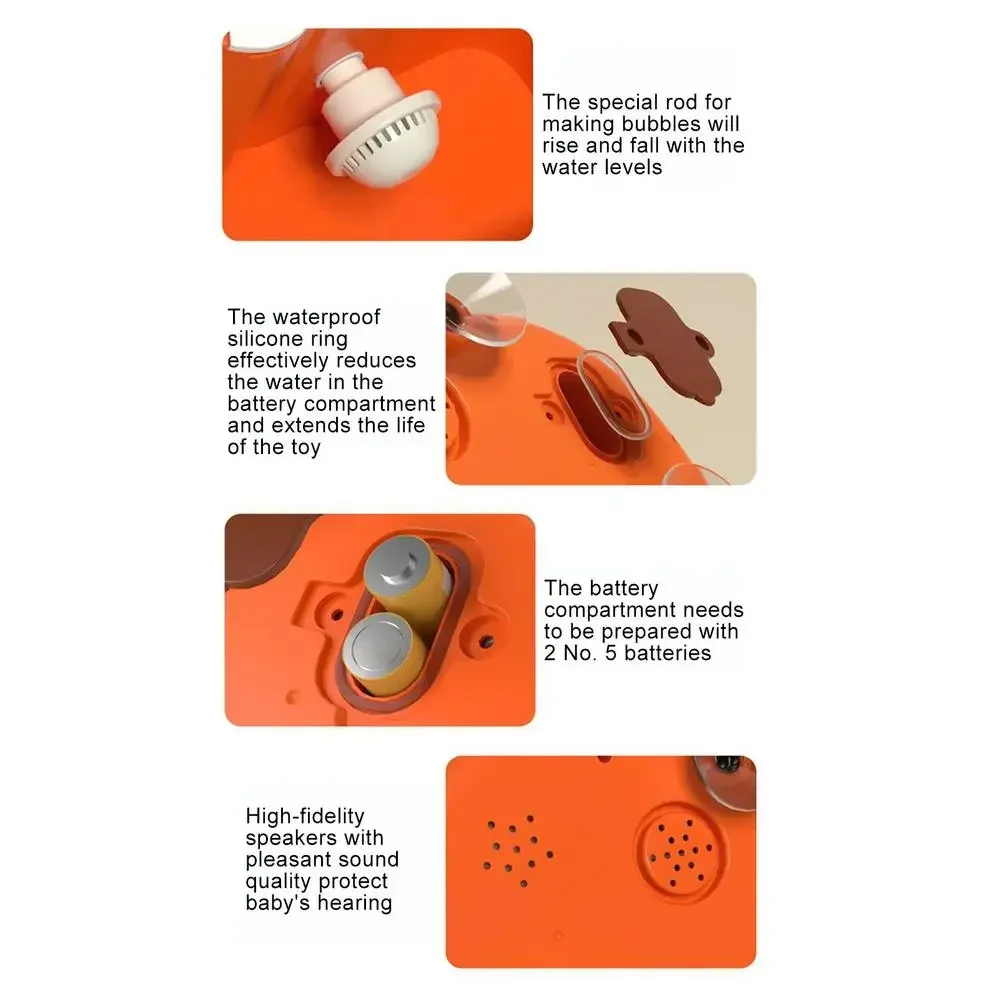 The special rod for making bubbles will rise and fall with the water levels

The waterproof silicone ring effectively reduces the water in the battery compartment and extends the life of the toy

The battery compartment needs to be prepared with 2 No. 5 batteries

High-fidelity speakers with pleasant sound quality protect baby's hearing