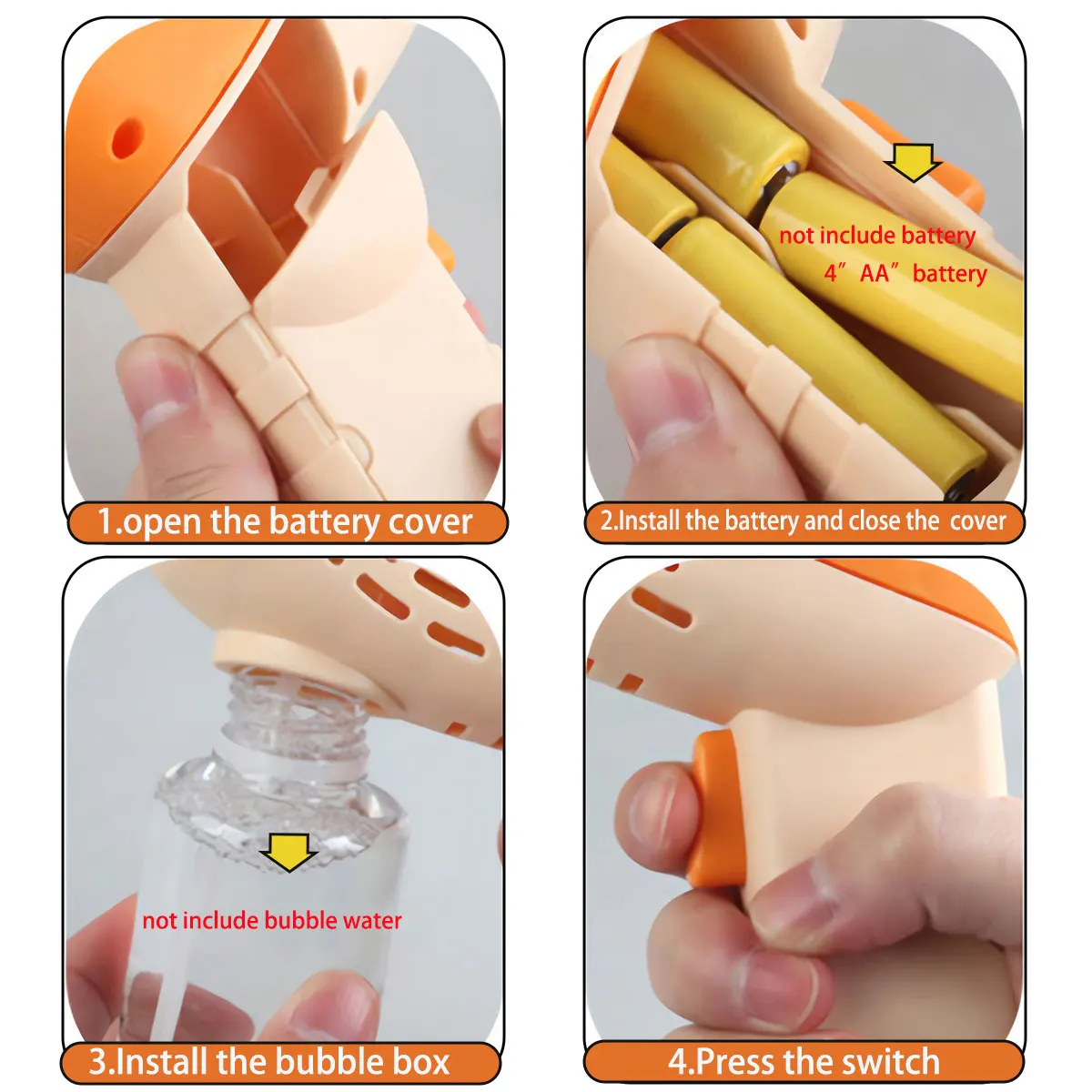 1.open the battery cover

not include battery
4″ AA″ battery

2.Install the battery and close the cover

not include bubble water

3.Install the bubble box

4.Press the switch