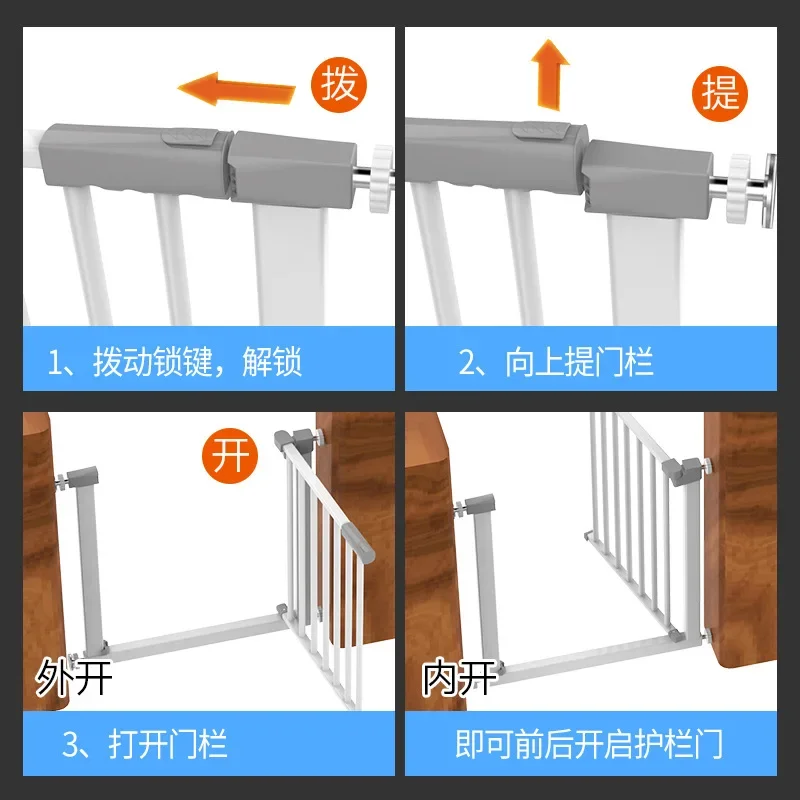 拨

1、拨动锁键，解锁

提

2、向上提门栏

开

外开

3、打开门栏

内开

即可前后开启护栏门