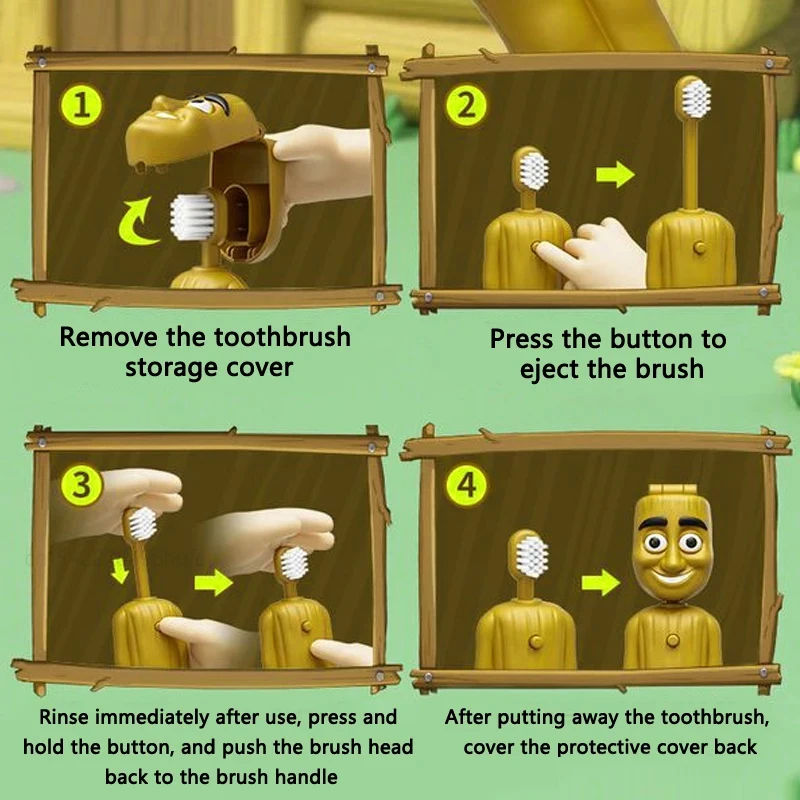 1

Remove the toothbrush storage cover

2

Press the button to eject the brush

3

Rinse immediately after use, press and hold the button, and push the brush head back to the brush handle

4

After putting away the toothbrush, cover the protective cover back