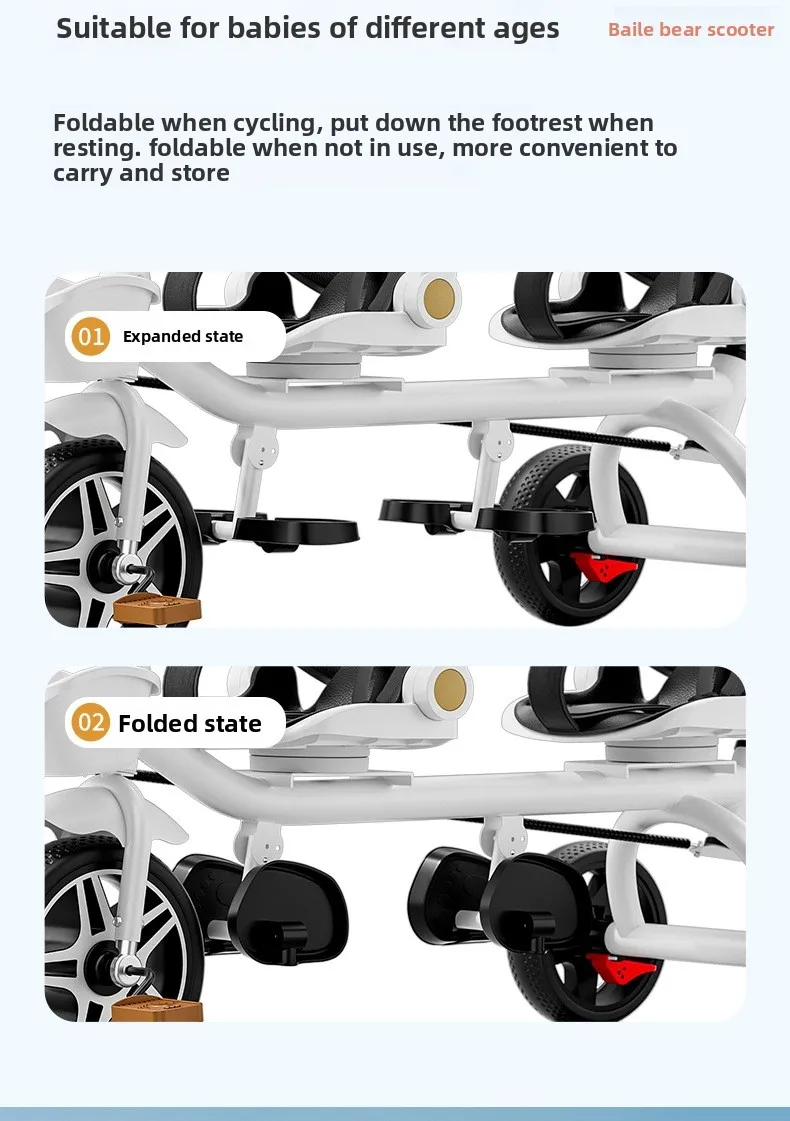 Suitable for babies of different ages

Baile bear scooter

Foldable when cycling, put down the footrest when resting. foldable when not in use, more convenient to carry and store

01 Expanded state

02 Folded state