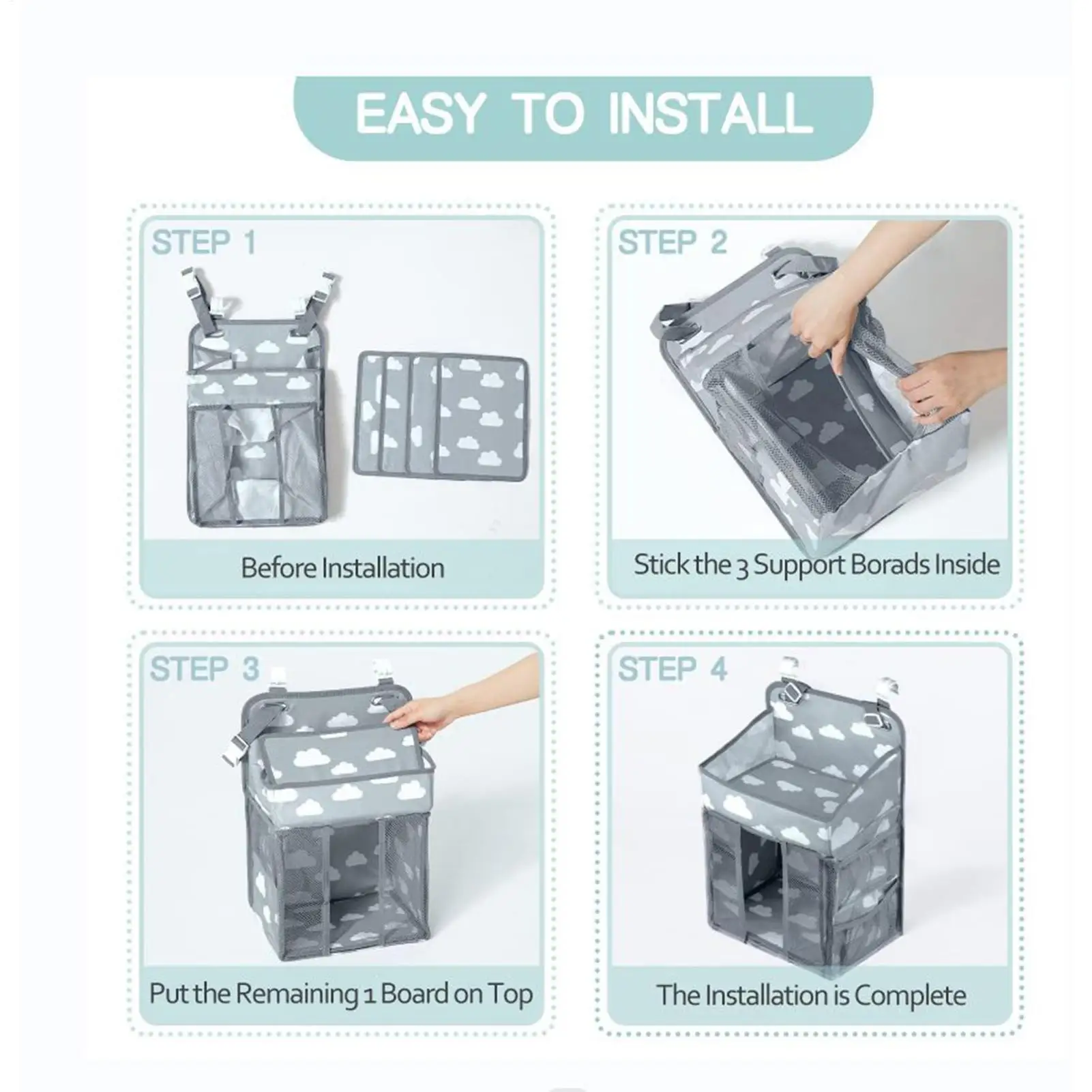 EASY TO INSTALL

STEP 1

Before Installation

STEP 2

Stick the 3 Support Borads Inside

STEP 3

Put the Remaining 1 Board on Top

STEP 4

The Installation is Complete