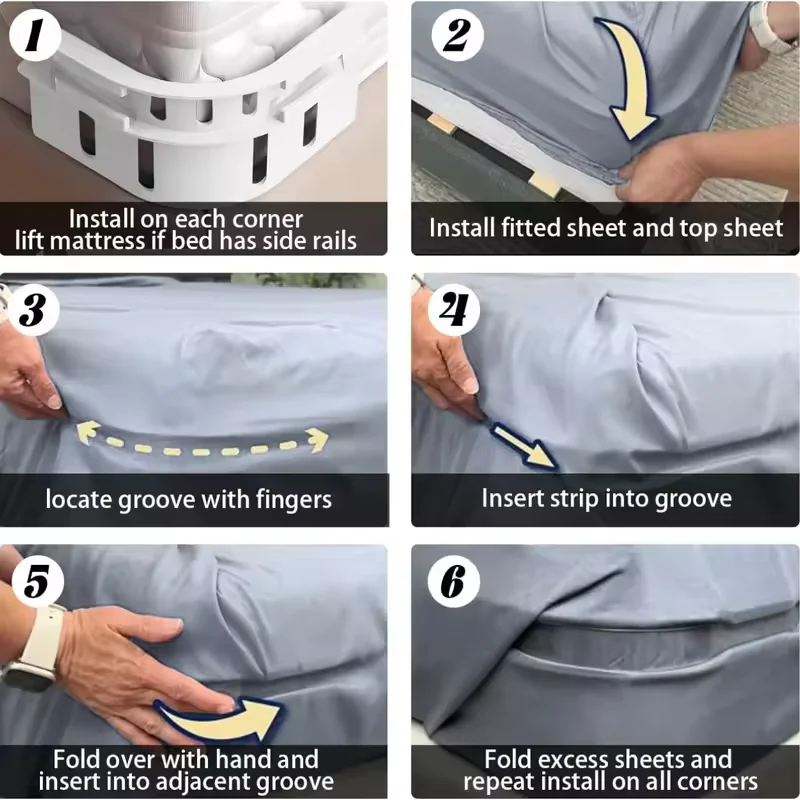 1
Install on each corner
lift mattress if bed has side rails

2
Install fitted sheet and top sheet

3
locate groove with fingers

4
Insert strip into groove

5
Fold over with hand and
insert into adjacent groove

6
Fold excess sheets and
repeat install on all corners