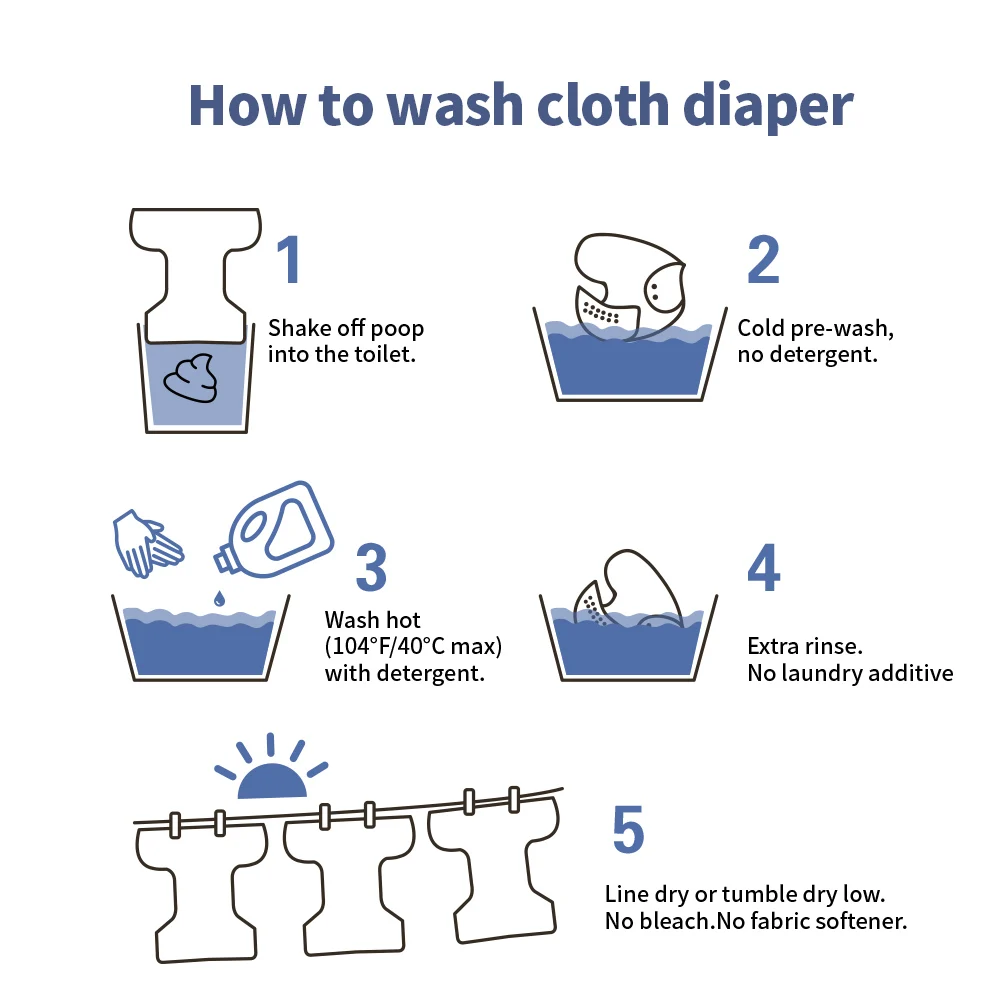 How to wash cloth diaper

1
Shake off poop into the toilet.

2
Cold pre-wash, no detergent.

3
Wash hot (104°F/40°C max) with detergent.

4
Extra rinse. No laundry additive

5
Line dry or tumble dry low. No bleach.No fabric softener.