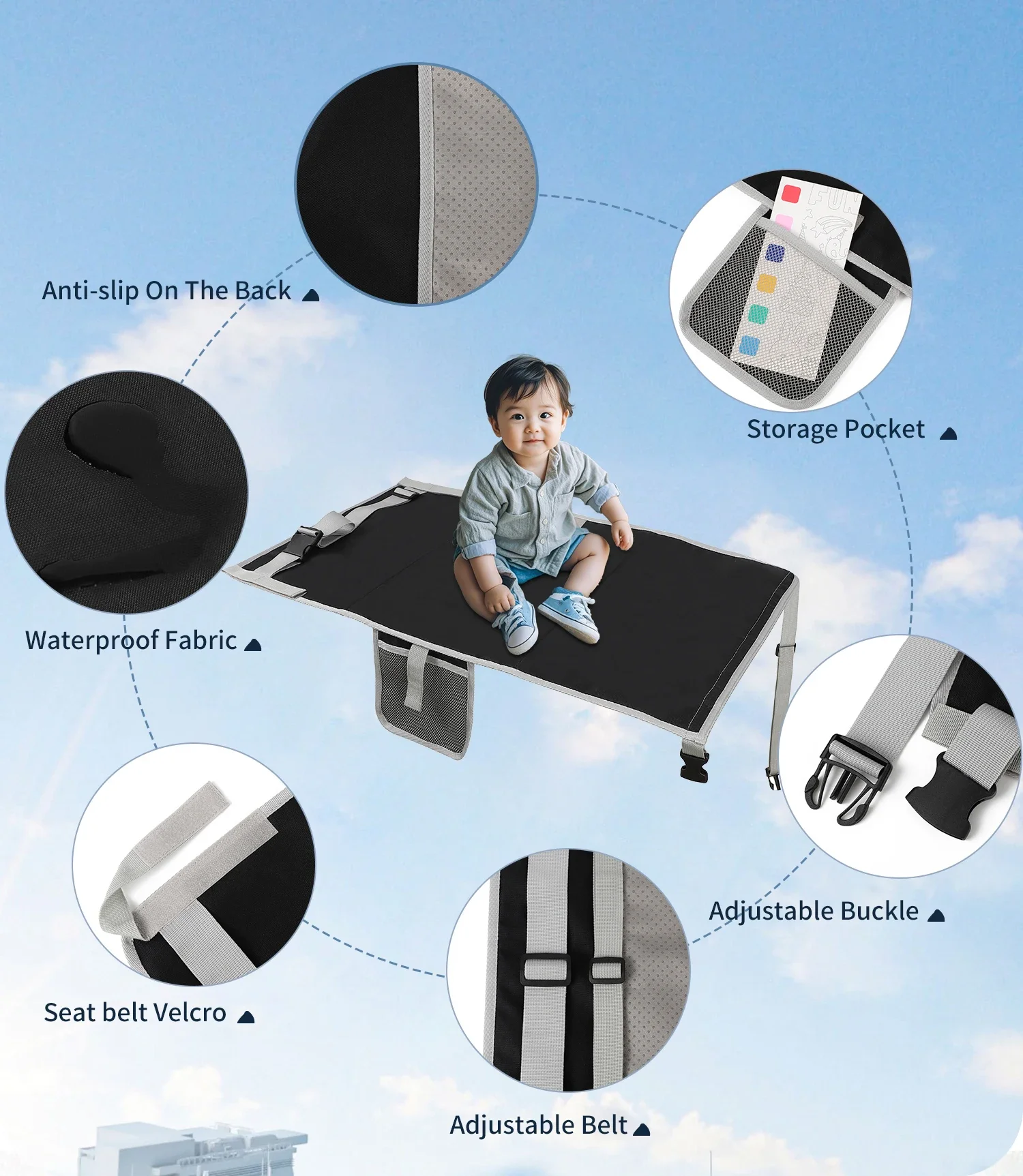 Anti-slip On The Back

FUN

Storage Pocket

Waterproof Fabric

Adjustable Buckle

Seat belt Velcro

Adjustable Belt