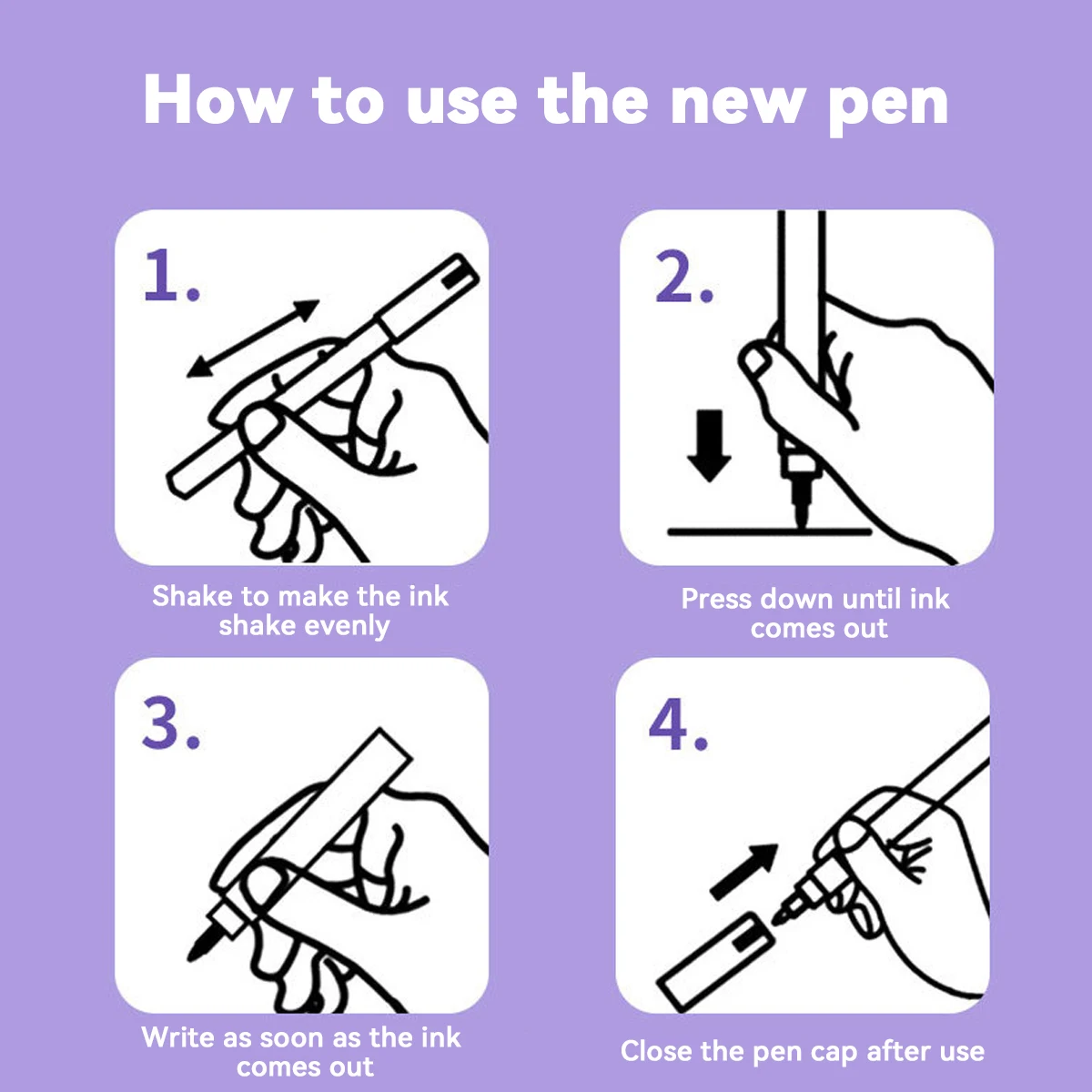 How to use the new pen

1.

Shake to make the ink shake evenly

2.

Press down until ink comes out

3.

Write as soon as the ink comes out

4.

Close the pen cap after use