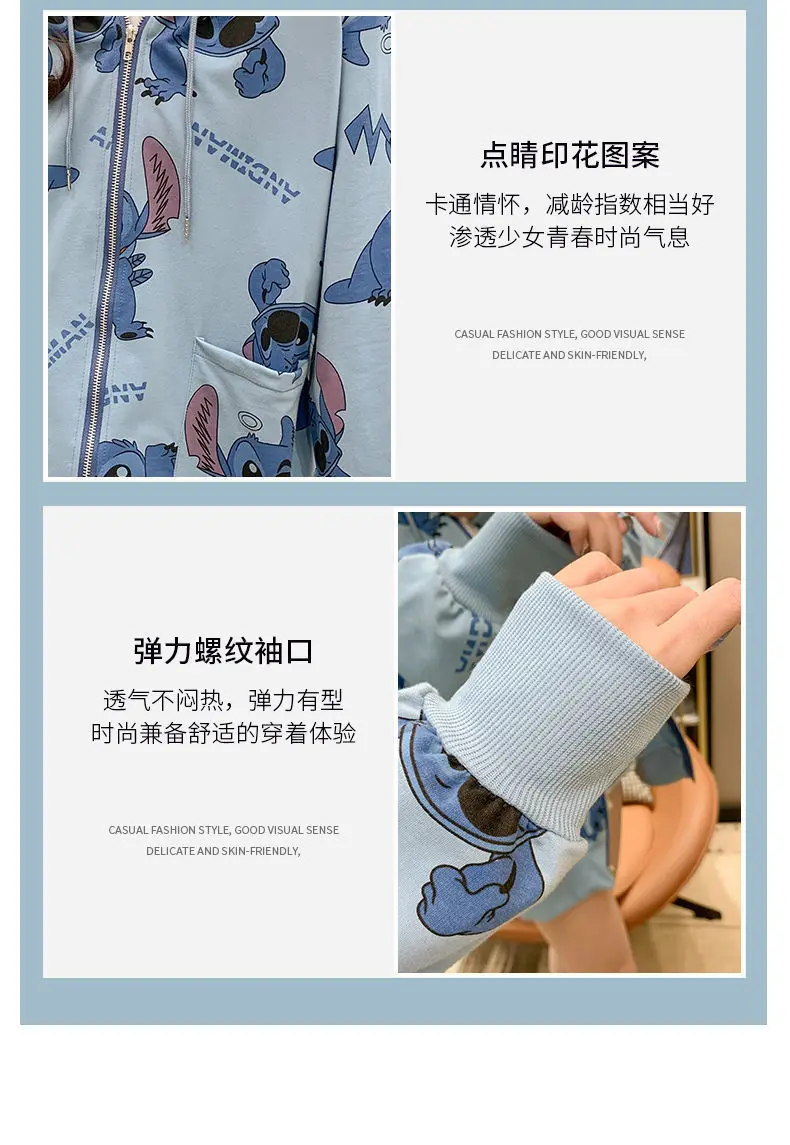 点睛印花图案

卡通情怀，减龄指数相当好
渗透少女青春时尚气息

CASUAL FASHION STYLE, GOOD VISUAL SENSE
DELICATE AND SKIN-FRIENDLY,

弹力螺纹袖口

透气不闷热，弹力有型
时尚兼备舒适的穿着体验

CASUAL FASHION STYLE, GOOD VISUAL SENSE
DELICATE AND SKIN-FRIENDLY,