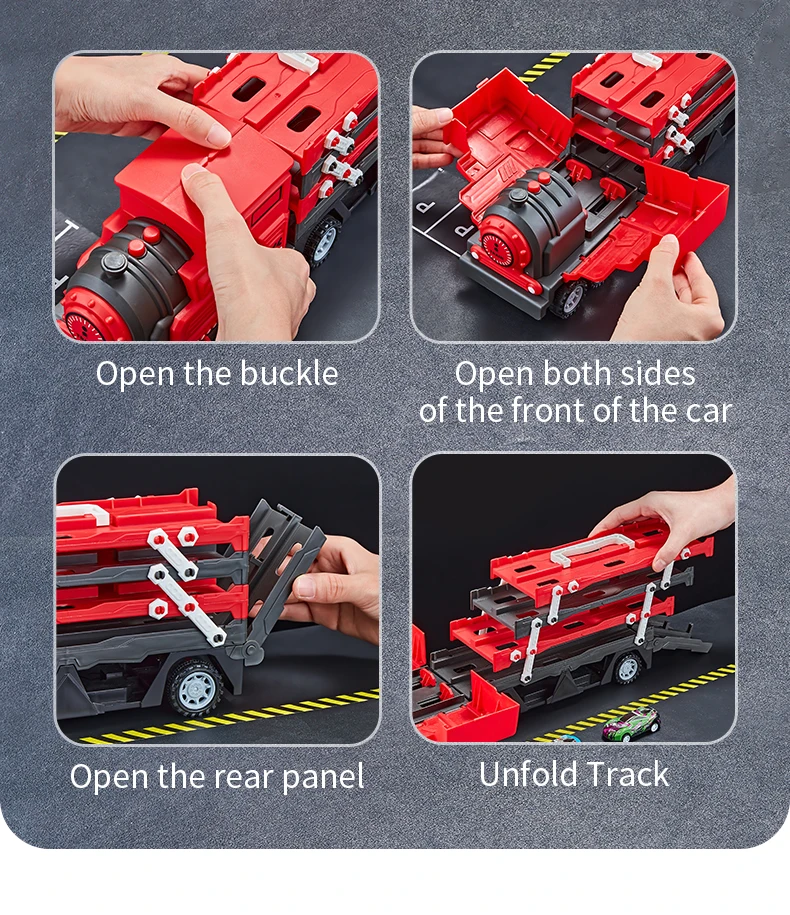 Open the buckle

Open both sides of the front of the car

Open the rear panel

Unfold Track