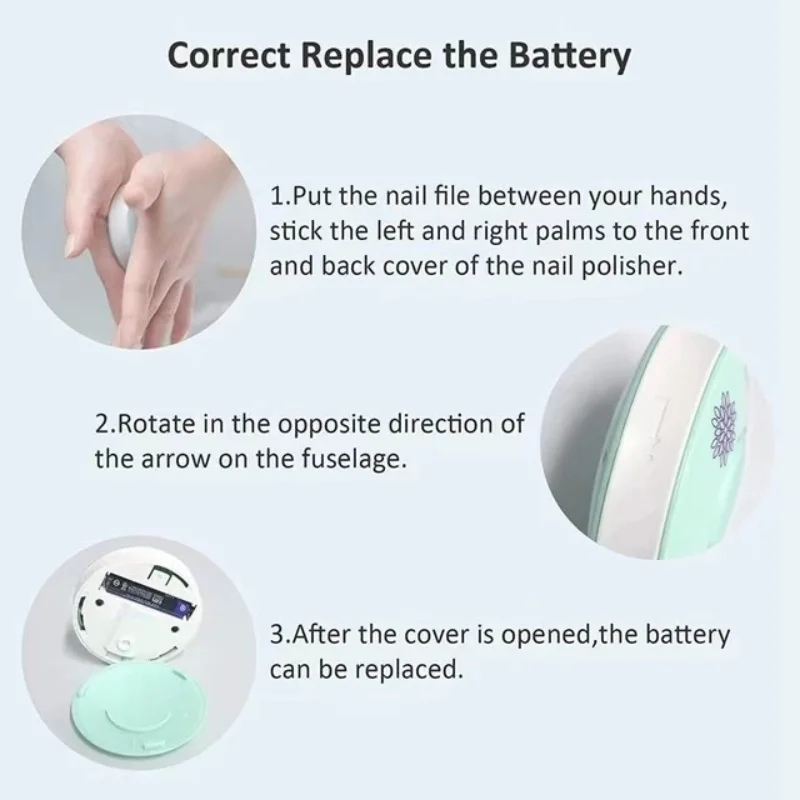 Correct Replace the Battery

1.Put the nail file between your hands, stick the left and right palms to the front and back cover of the nail polisher.

2.Rotate in the opposite direction of the arrow on the fuselage.

3.After the cover is opened,the battery can be replaced.