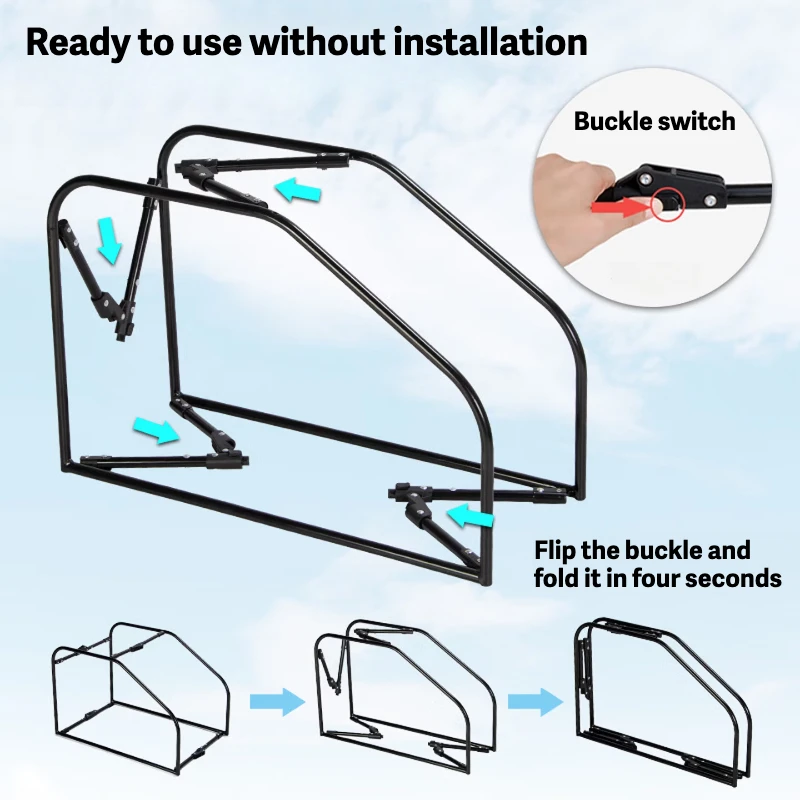 Ready to use without installation

Buckle switch

Flip the buckle and fold it in four seconds