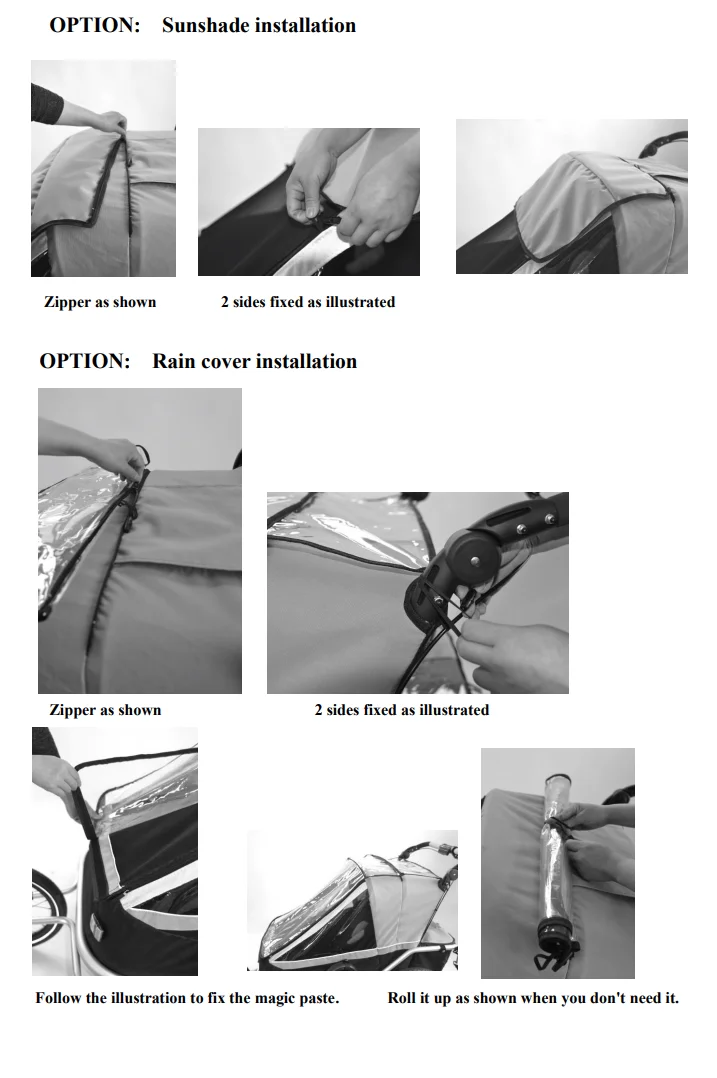 OPTION: Sunshade installation

Zipper as shown

2 sides fixed as illustrated

OPTION: Rain cover installation

Zipper as shown

2 sides fixed as illustrated

Follow the illustration to fix the magic paste.

Roll it up as shown when you don't need it.