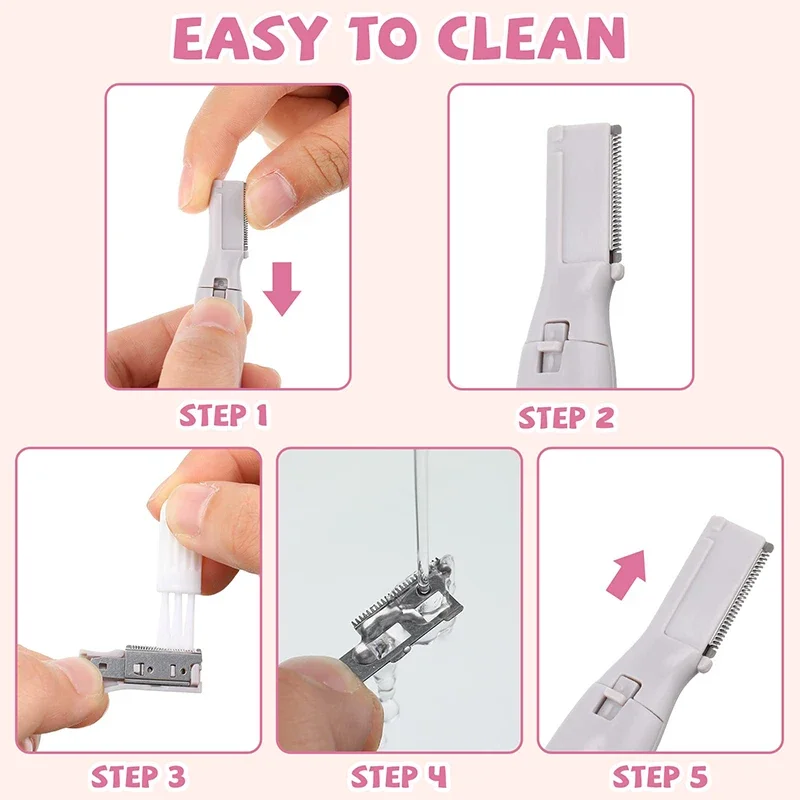 EASY TO CLEAN

STEP 1

STEP 2

STEP 3

STEP 4

STEP 5