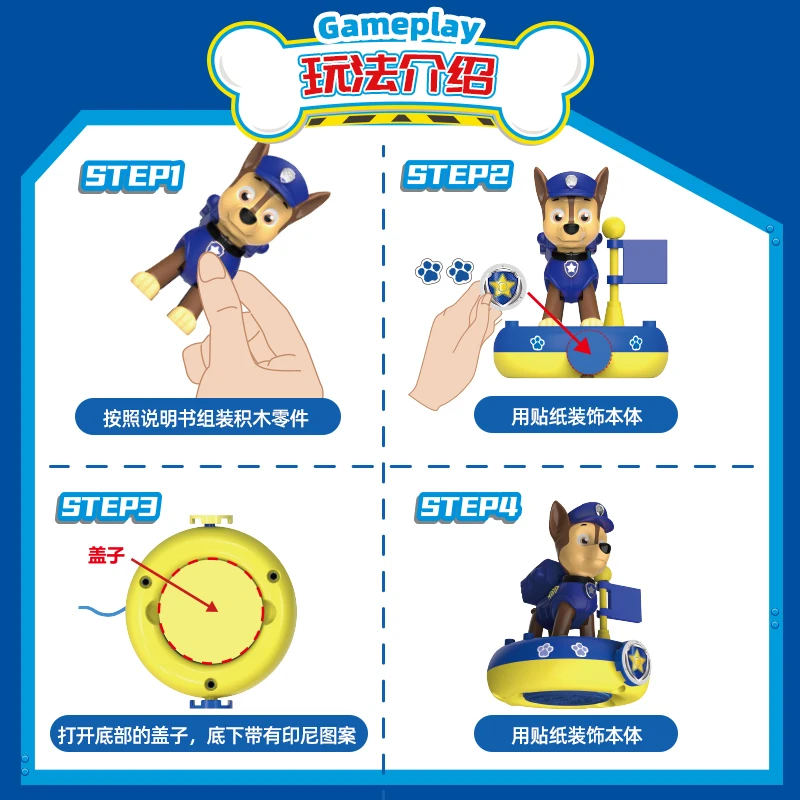 Gameplay
玩法介绍

STEP1
按照说明书组装积木零件

STEP2
用贴纸装饰本体

STEP3
盖子
打开底部的盖子，底下带有印尼图案

STEP4
用贴纸装饰本体