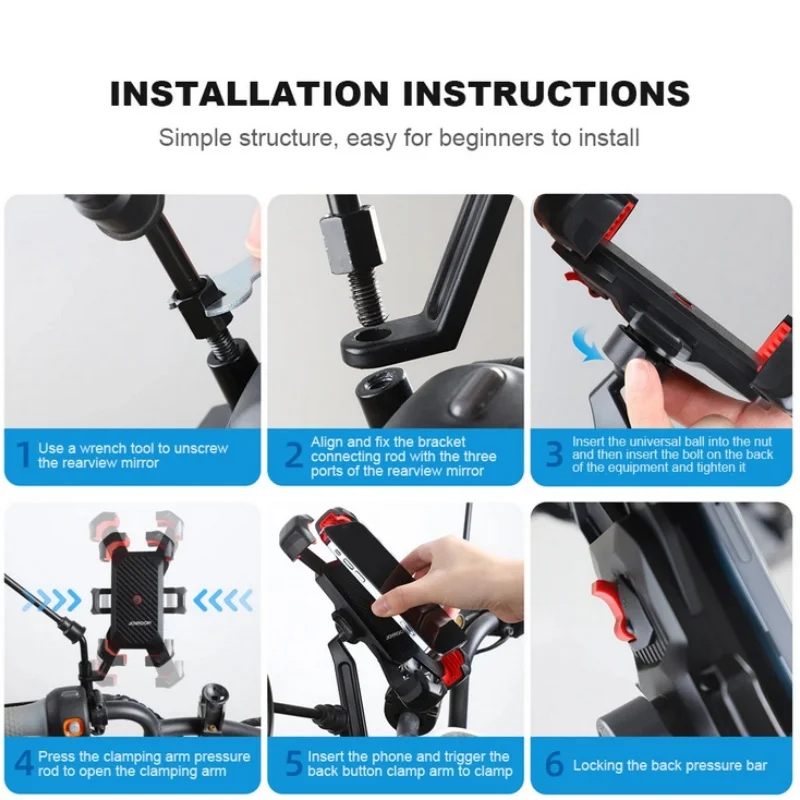 INSTALLATION INSTRUCTIONS

Simple structure, easy for beginners to install

1 Use a wrench tool to unscrew the rearview mirror

2 Align and fix the bracket connecting rod with the three ports of the rearview mirror

3 Insert the universal ball into the nut and then insert the bolt on the back of the equipment and tighten it

4 Press the clamping arm pressure rod to open the clamping arm

5 Insert the phone and trigger the back button clamp arm to clamp

6 Locking the back pressure bar