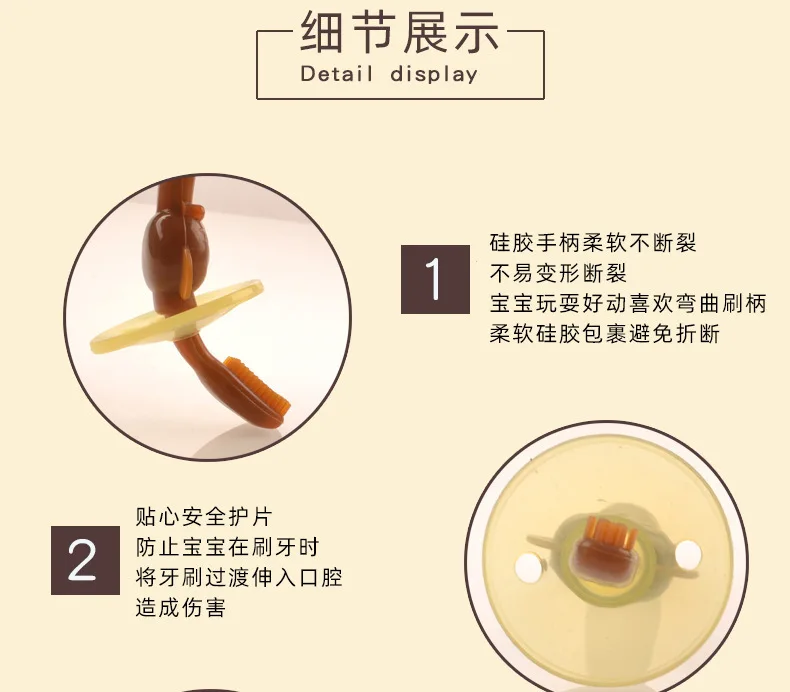 细节展示
Detail display

1
硅胶手柄柔软不断裂
不易变形断裂
宝宝玩耍好动喜欢弯曲刷柄
柔软硅胶包裹避免折断

2
贴心安全护片
防止宝宝在刷牙时
将牙刷过渡伸入口腔
造成伤害