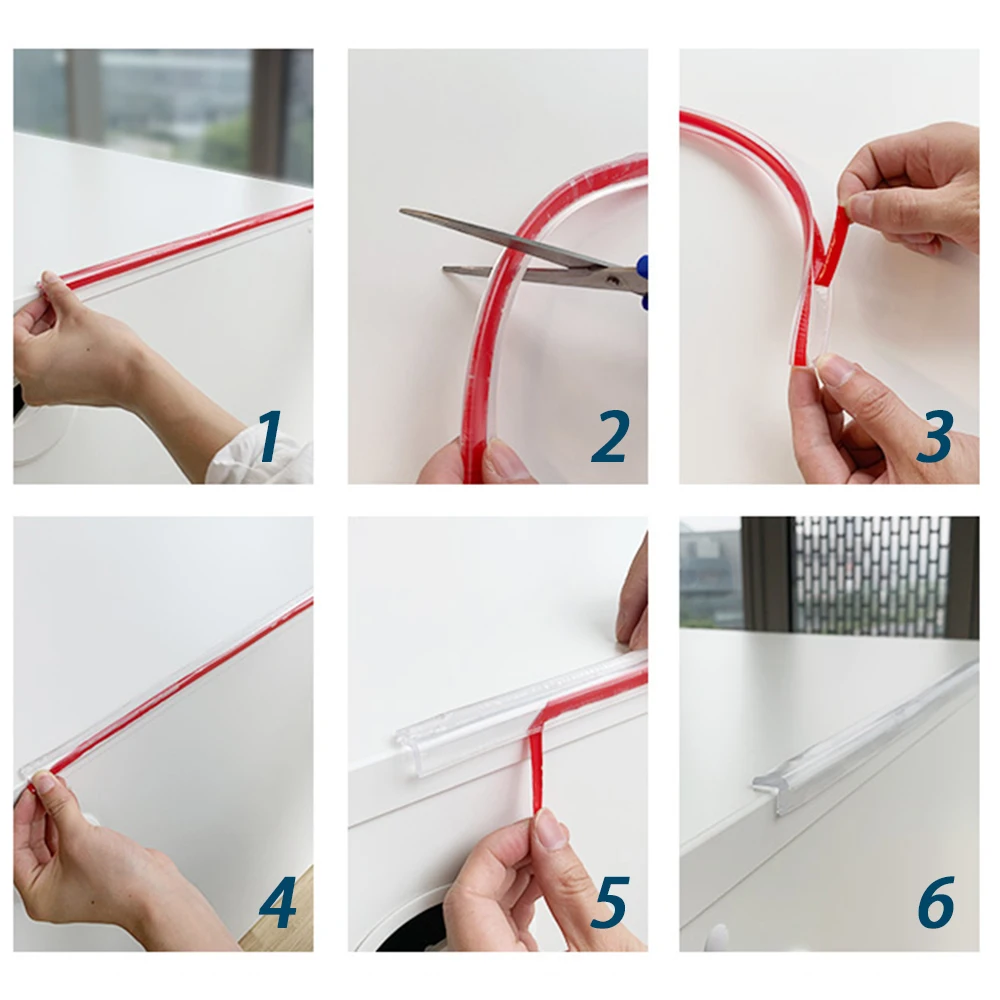 1

2

3

4

5

6