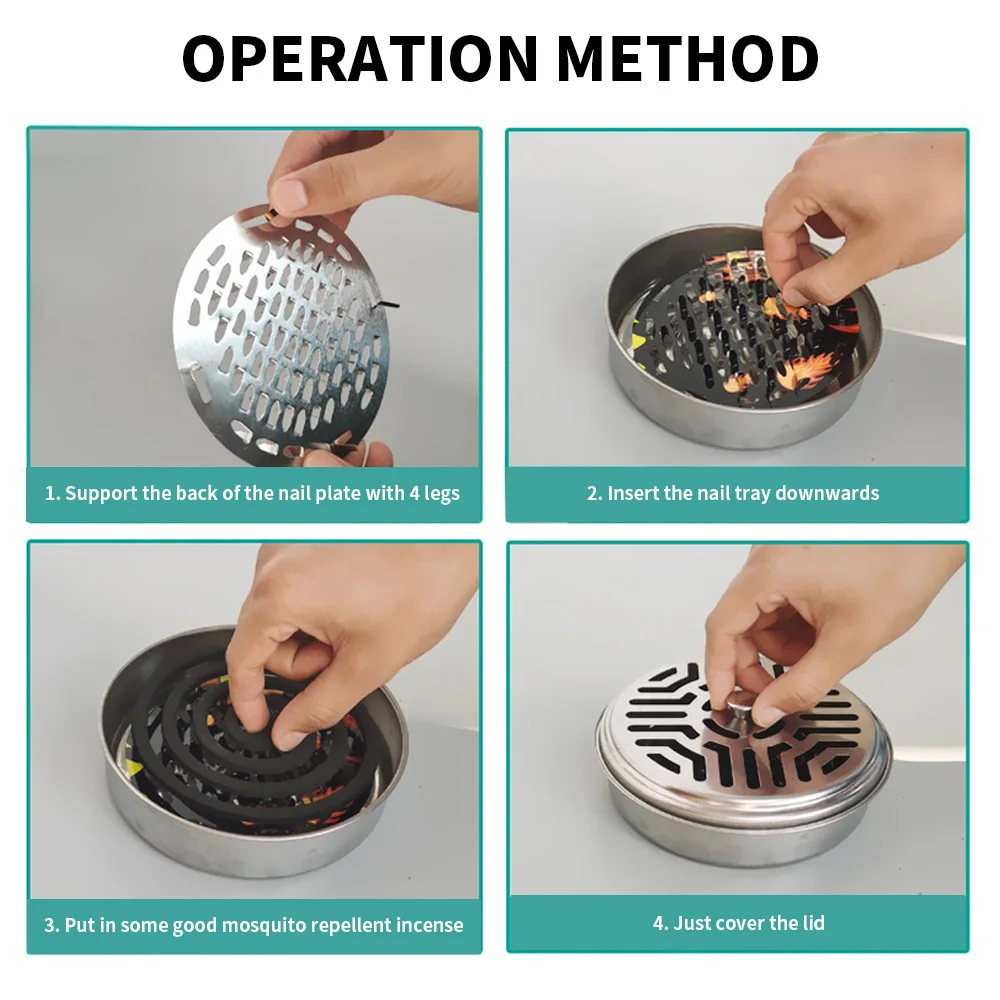 OPERATION METHOD

1. Support the back of the nail plate with 4 legs

2. Insert the nail tray downwards

3. Put in some good mosquito repellent incense

4. Just cover the lid