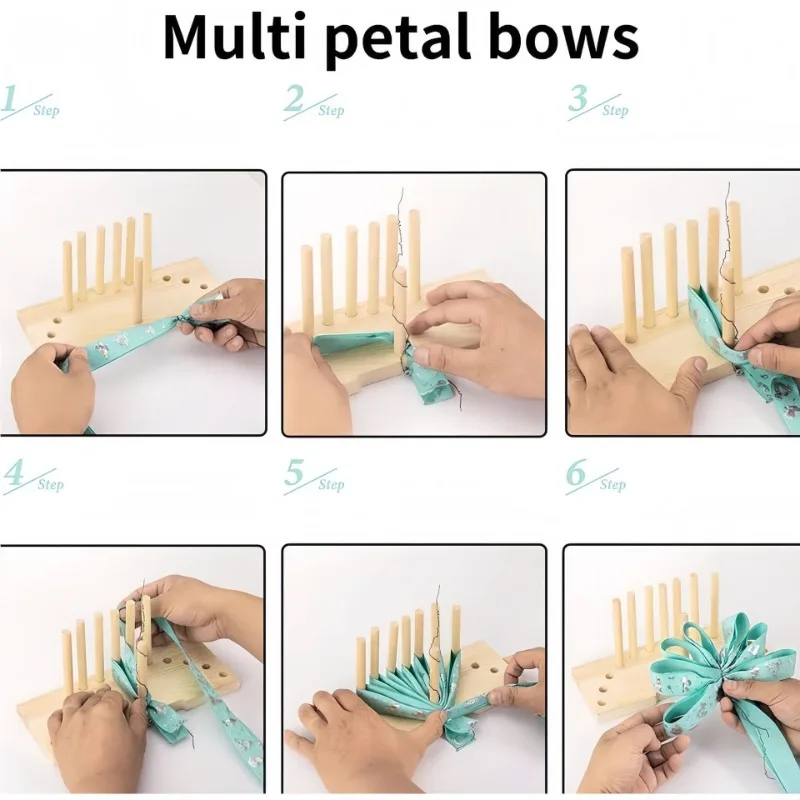 Multi petal bows

1 Step

2 Step

3 Step

4 Step

5 Step

6 Step