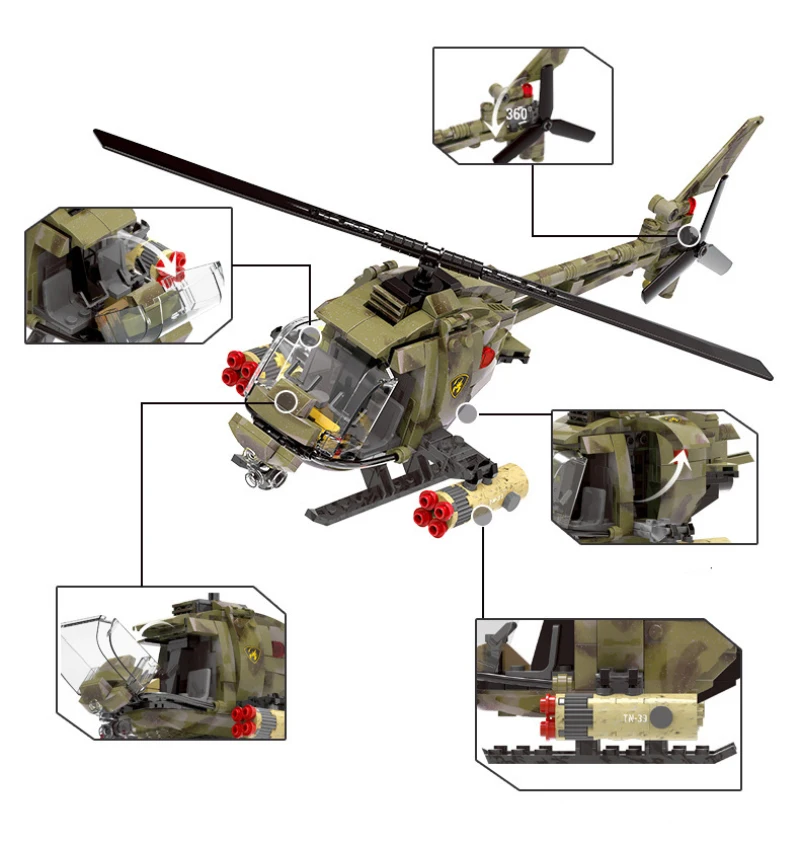 360°

TN-33