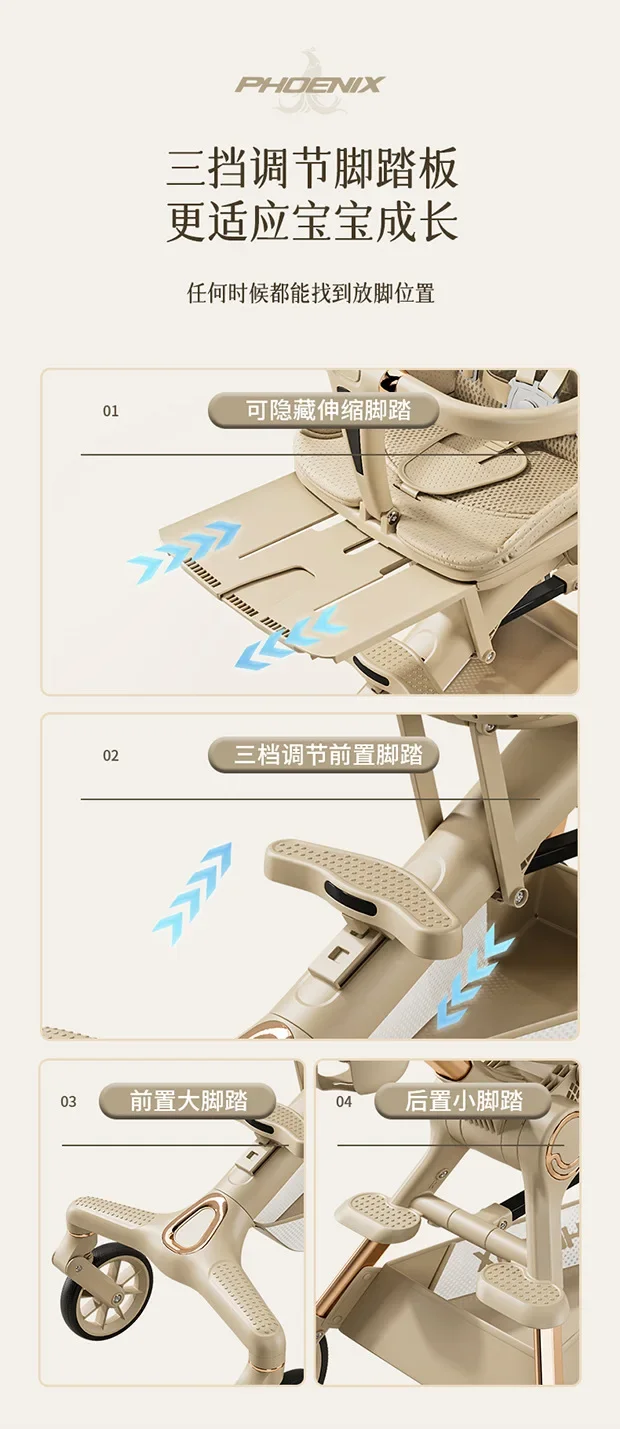 PHOENIX

三挡调节脚踏板
更适应宝宝成长

任何时候都能找到放脚位置

01
可隐藏伸缩脚踏

02
三档调节前置脚踏

03
前置大脚踏

04
后置小脚踏