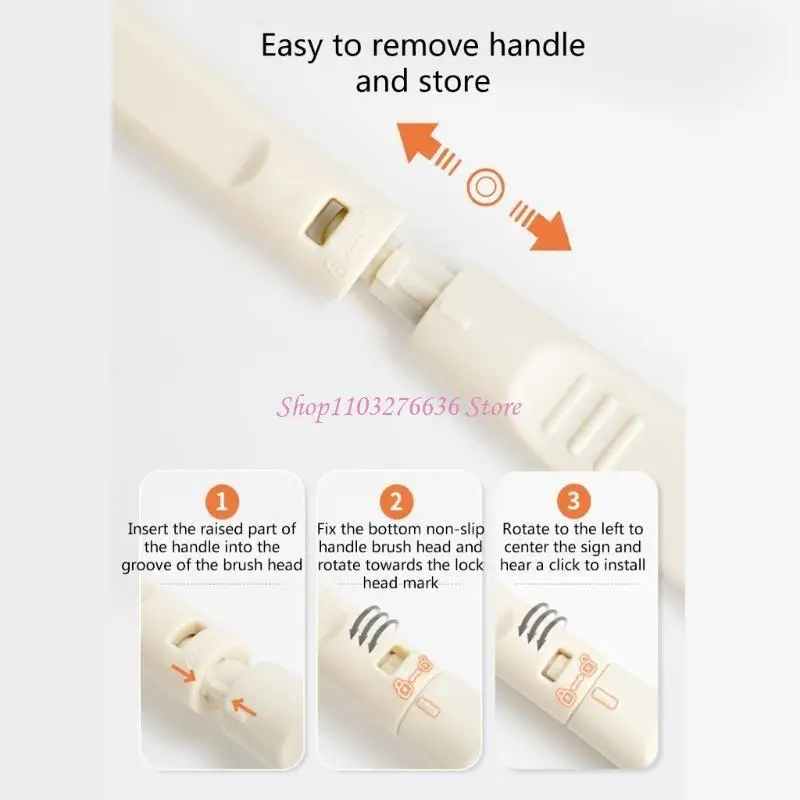 Easy to remove handle and store

Shop1103276636 Store

1
Insert the raised part of the handle into the groove of the brush head

2
Fix the bottom non-slip handle brush head and rotate towards the lock head mark

3
Rotate to the left to center the sign and hear a click to install