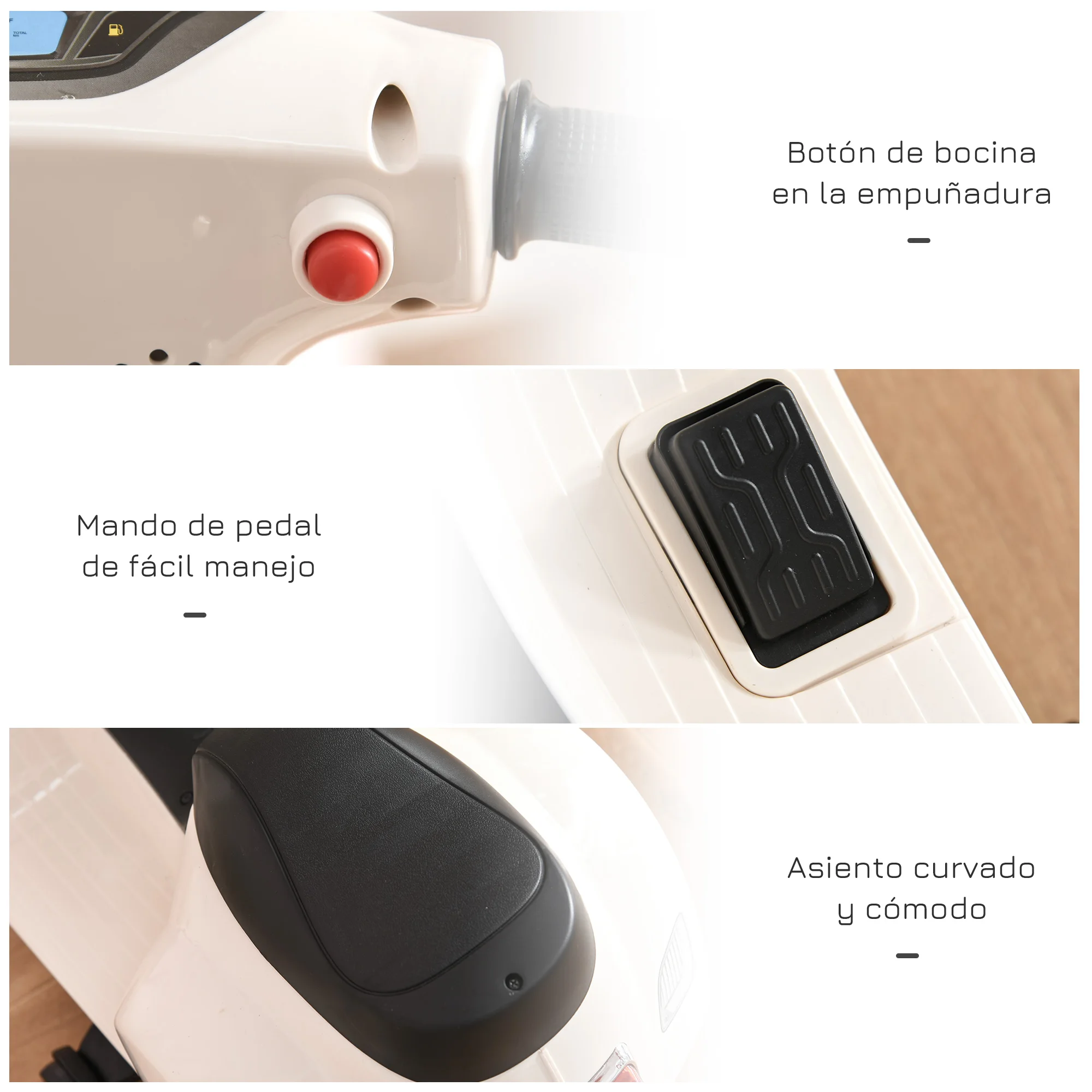 Botón de bocina en la empuñadura

Mando de pedal de fácil manejo

Asiento curvado y cómodo