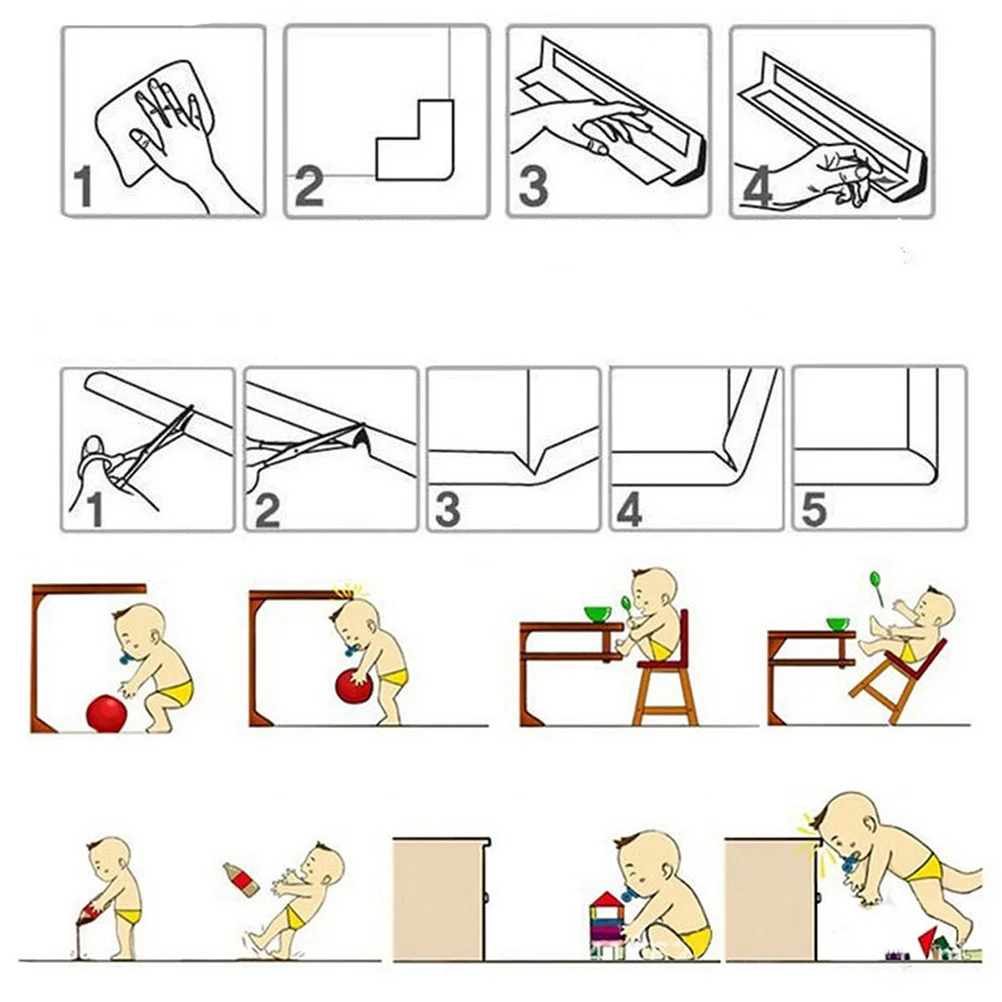 1
2
3
4

1
2
3
4
5