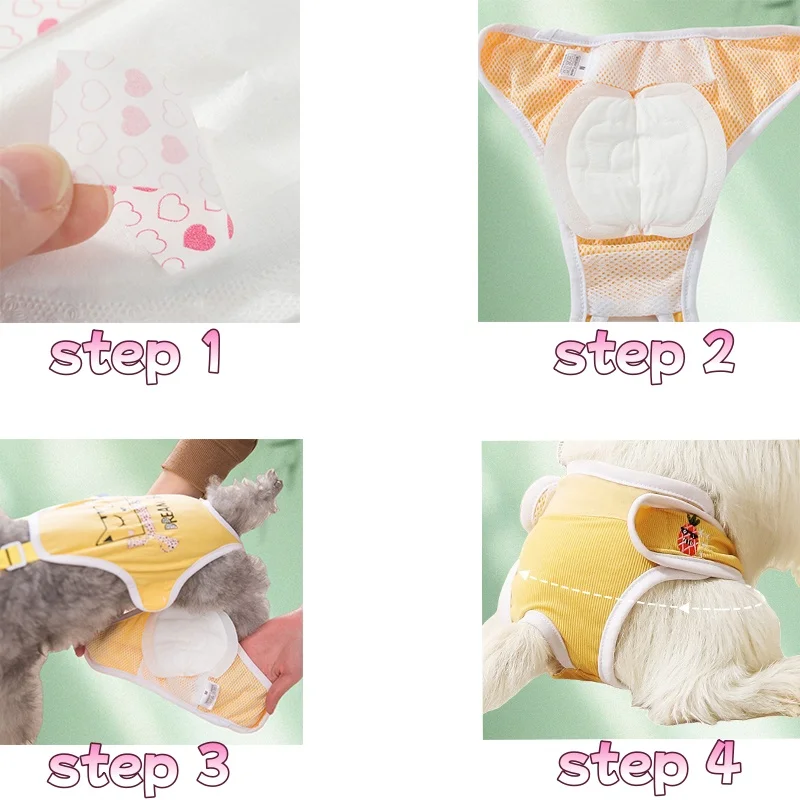 step 1

step 2

step 3

step 4